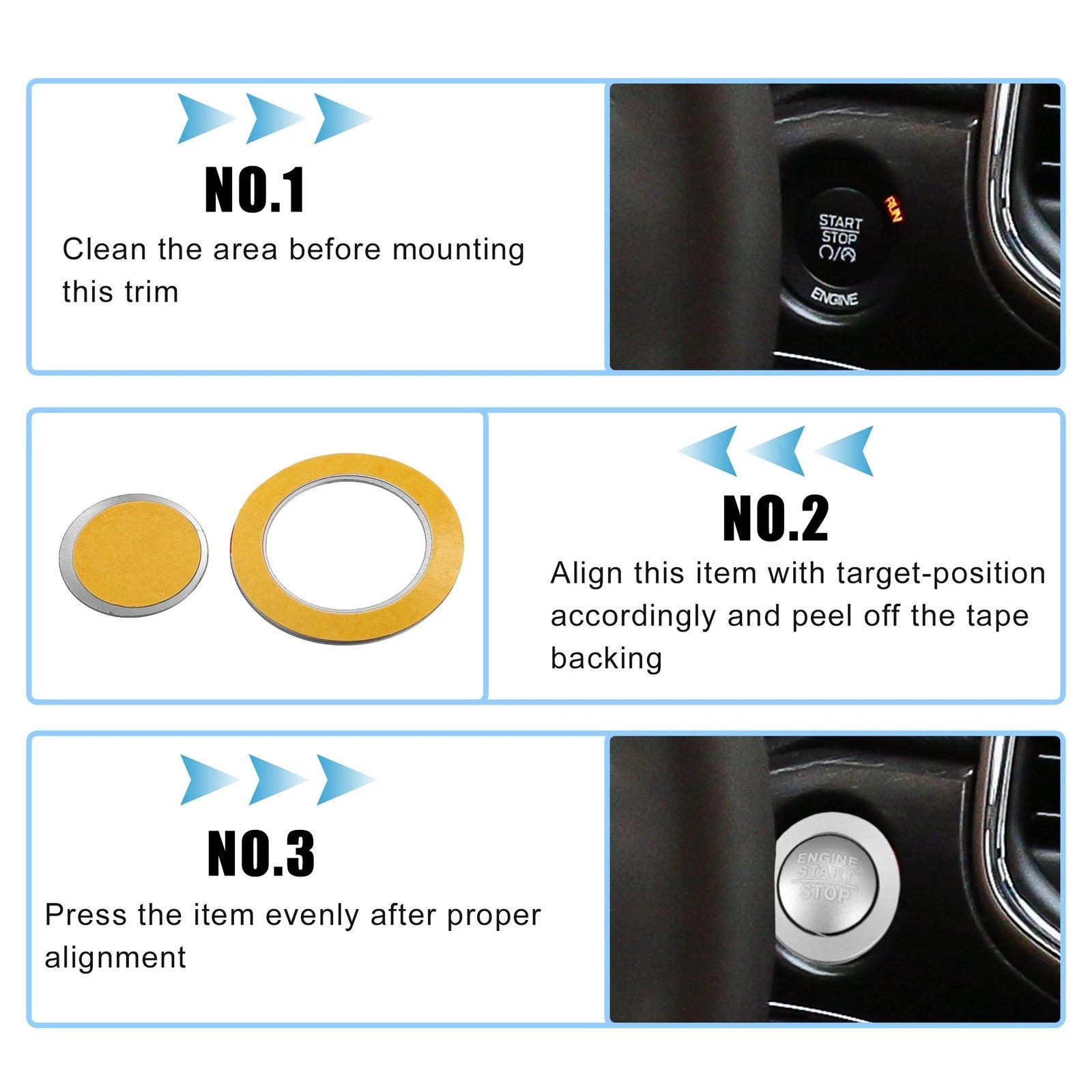 NO.1

Clean the area before mounting this trim

START
STOP
RUN
ENGINE

NO.2

Align this item with target-position accordingly and peel off the tape backing

NO.3

Press the item evenly after proper alignment

ENGINE
START
STOP