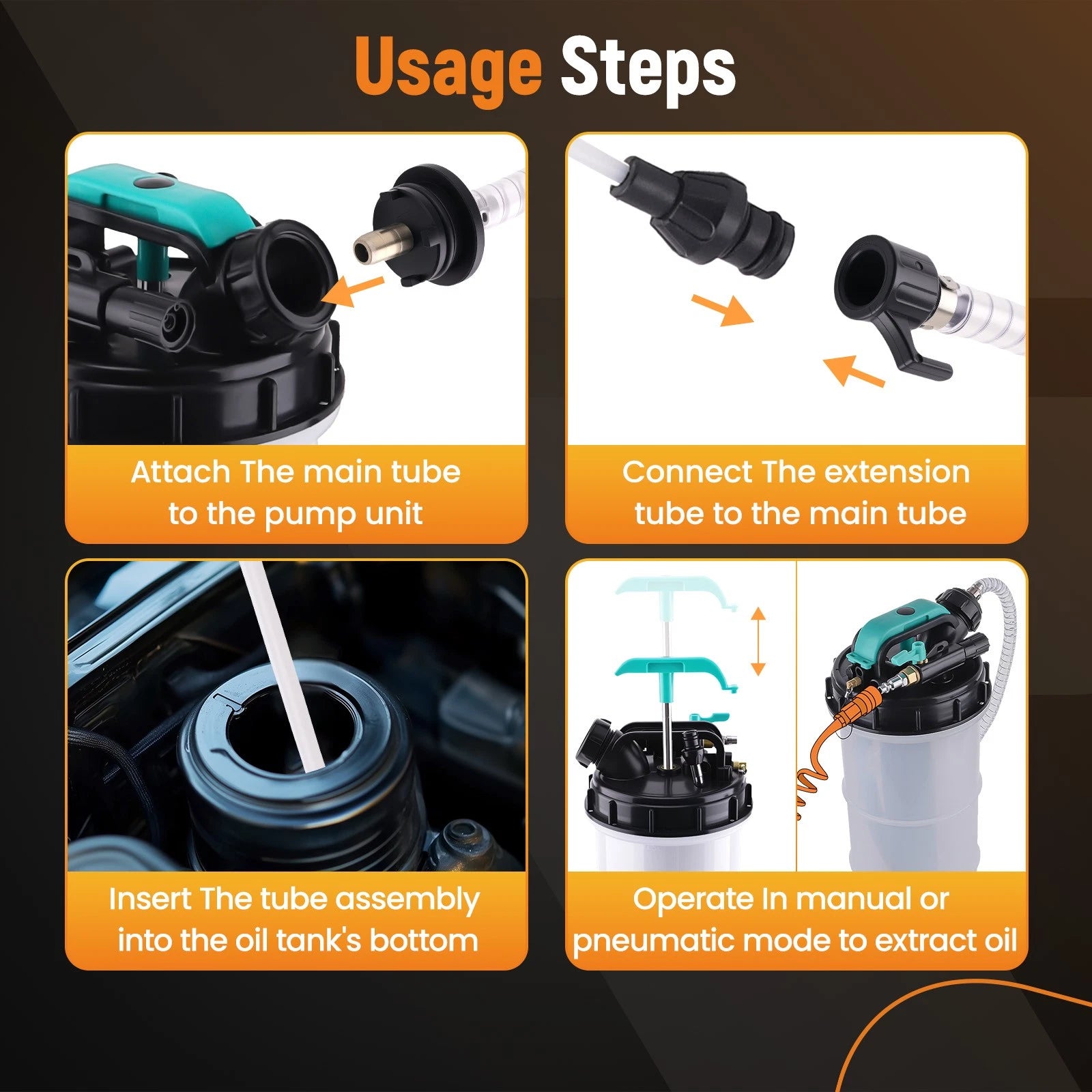 Usage Steps

Attach The main tube to the pump unit

Connect The extension tube to the main tube

Insert The tube assembly into the oil tank's bottom

Operate In manual or pneumatic mode to extract oil