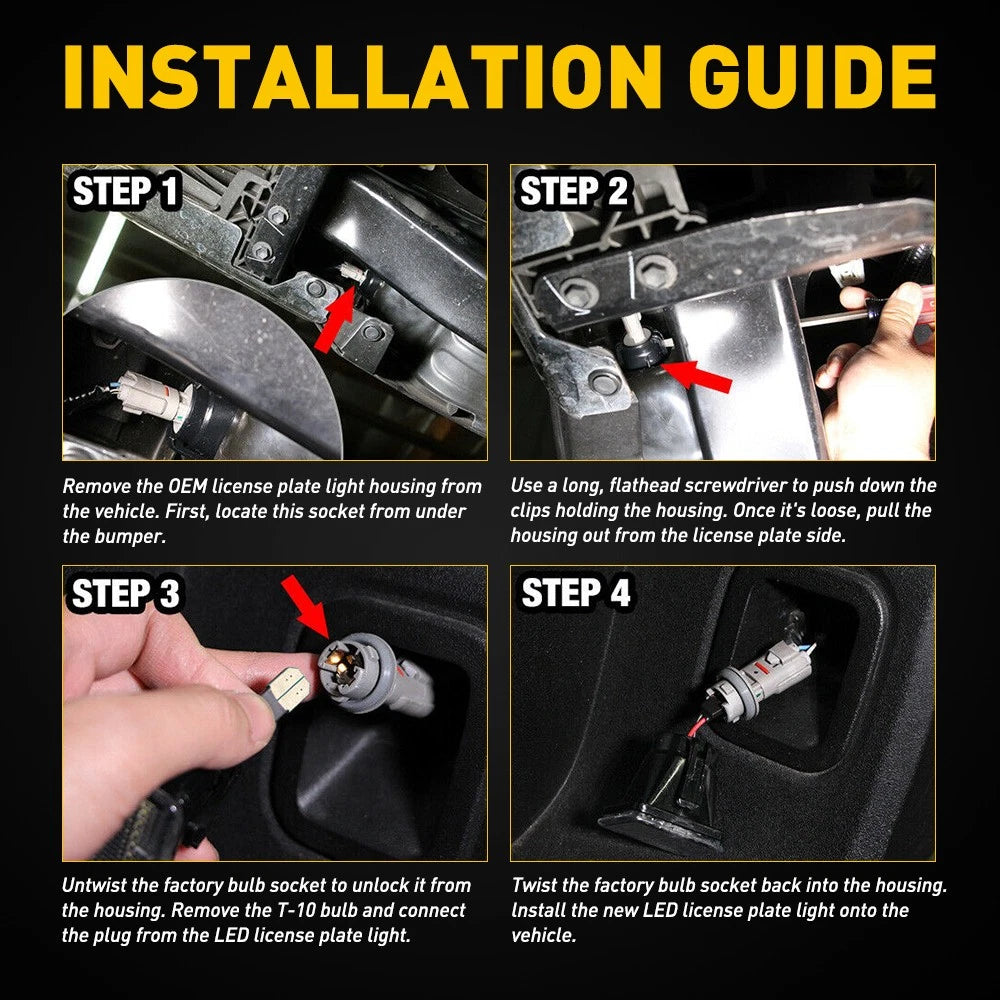 INSTALLATION GUIDE

STEP 1

Remove the OEM license plate light housing from the vehicle. First, locate this socket from under the bumper.

STEP 2

Use a long, flathead screwdriver to push down the clips holding the housing. Once it's loose, pull the housing out from the license plate side.

STEP 3

Untwist the factory bulb socket to unlock it from the housing. Remove the T-10 bulb and connect the plug from the LED license plate light.

STEP 4

Twist the factory bulb socket back into the housing. Install the new LED license plate light onto the vehicle.