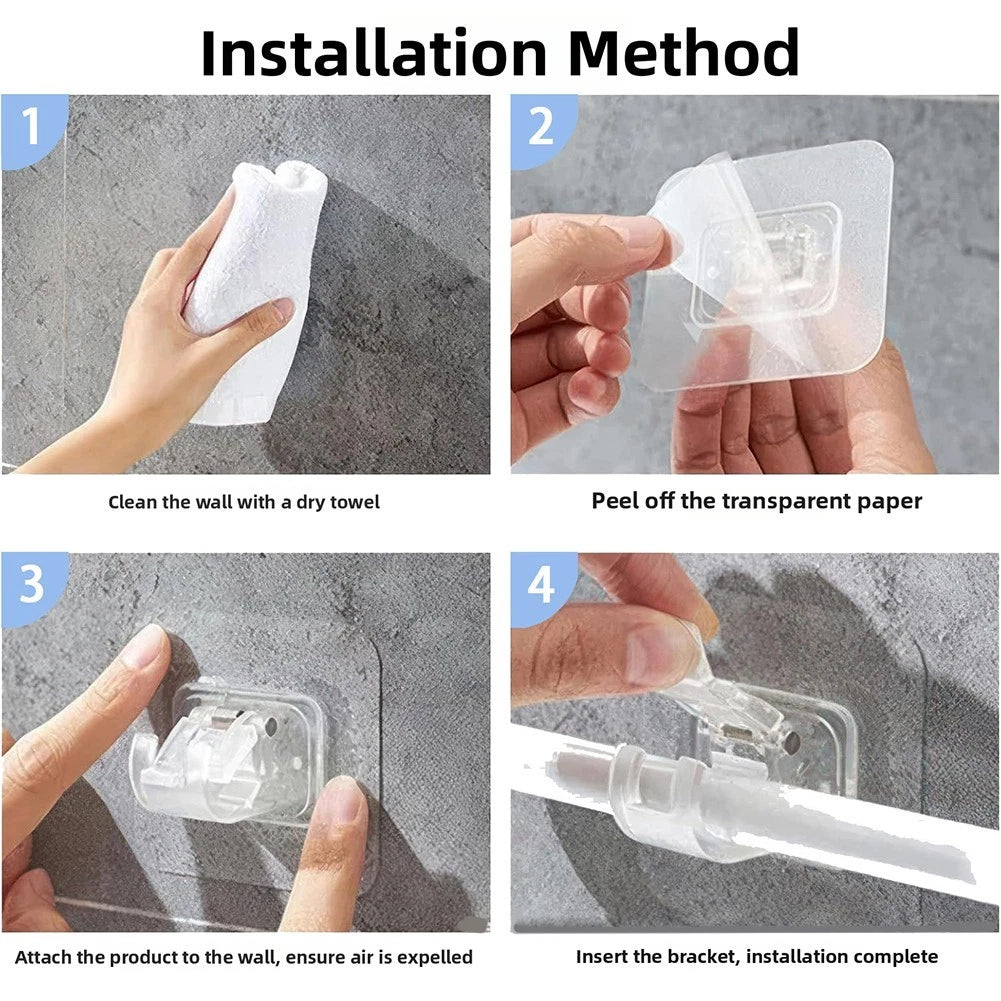 Installation Method

1

Clean the wall with a dry towel

2

Peel off the transparent paper

3

Attach the product to the wall, ensure air is expelled

4

Insert the bracket, installation complete