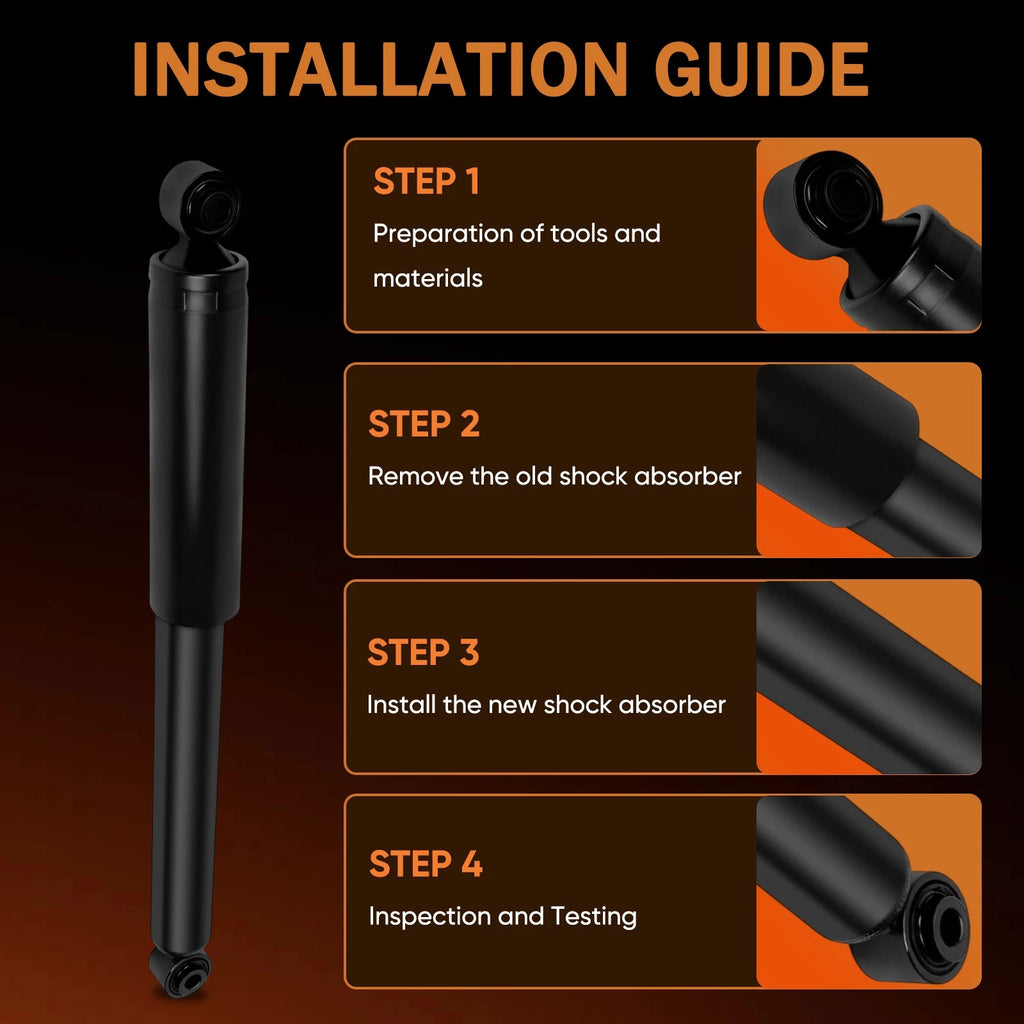 INSTALLATION GUIDE

STEP 1
Preparation of tools and materials

STEP 2
Remove the old shock absorber

STEP 3
Install the new shock absorber

STEP 4
Inspection and Testing