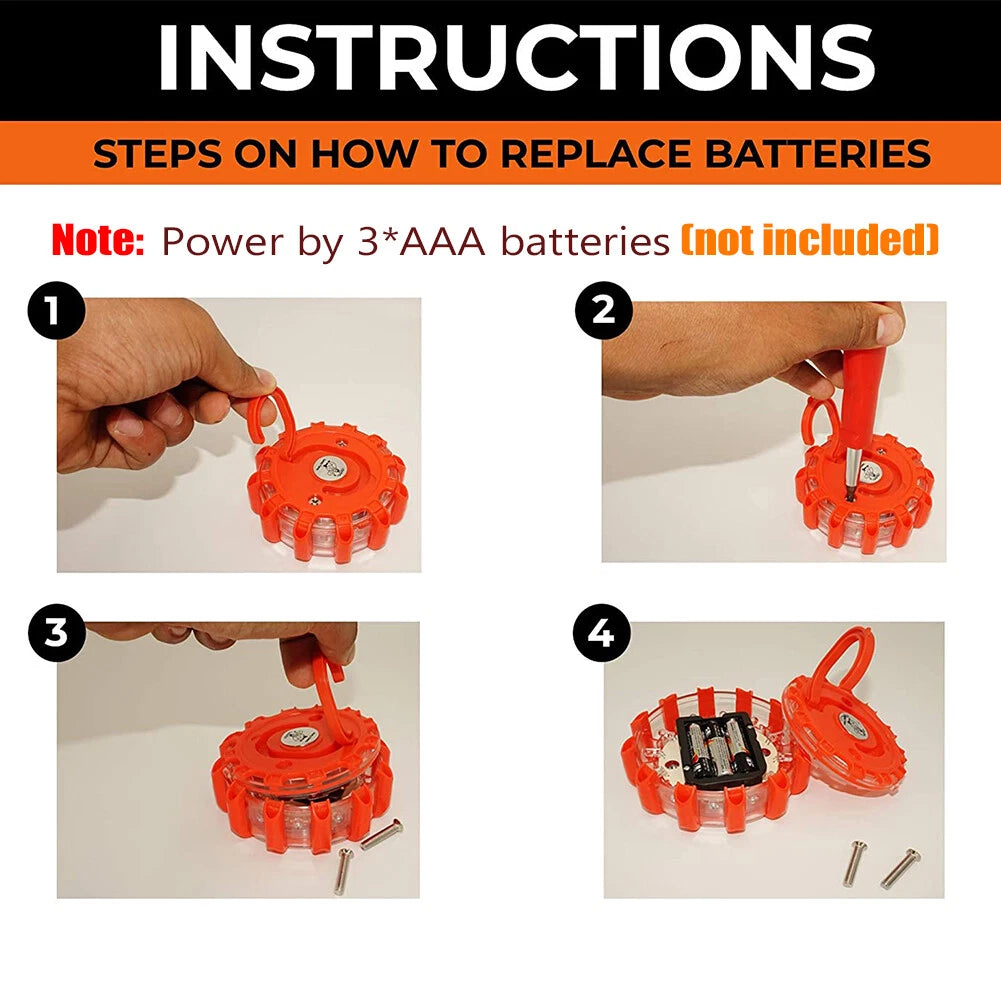 INSTRUCTIONS

STEPS ON HOW TO REPLACE BATTERIES

Note: Power by 3*AAA batteries (not included)

1

2

3

4