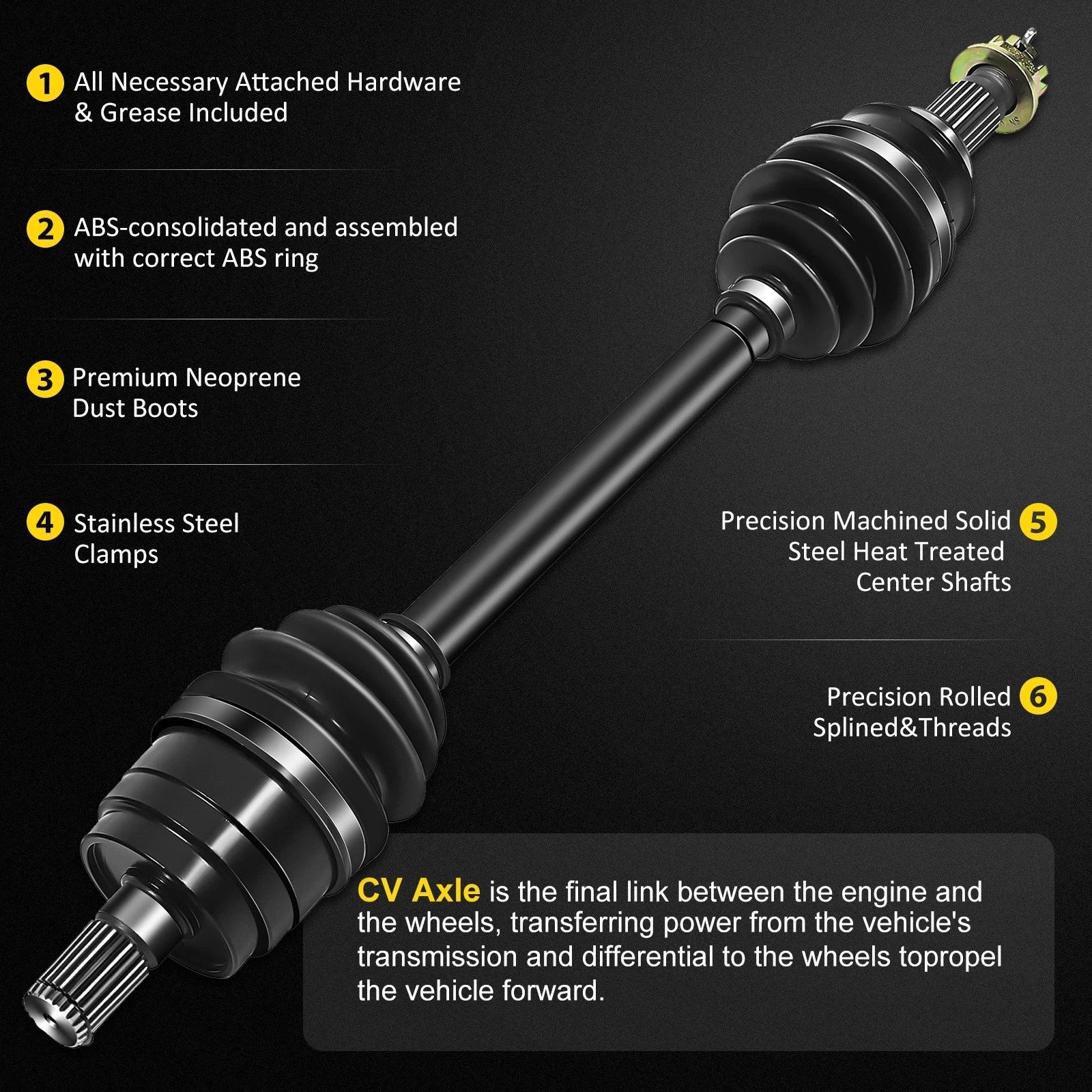 1 All Necessary Attached Hardware & Grease Included

2 ABS-consolidated and assembled with correct ABS ring

3 Premium Neoprene Dust Boots

4 Stainless Steel Clamps

Precision Machined Solid Steel Heat Treated Center Shafts 5

Precision Rolled Splined&Threads 6

CV Axle is the final link between the engine and the wheels, transferring power from the vehicle's transmission and differential to the wheels topropel the vehicle forward.