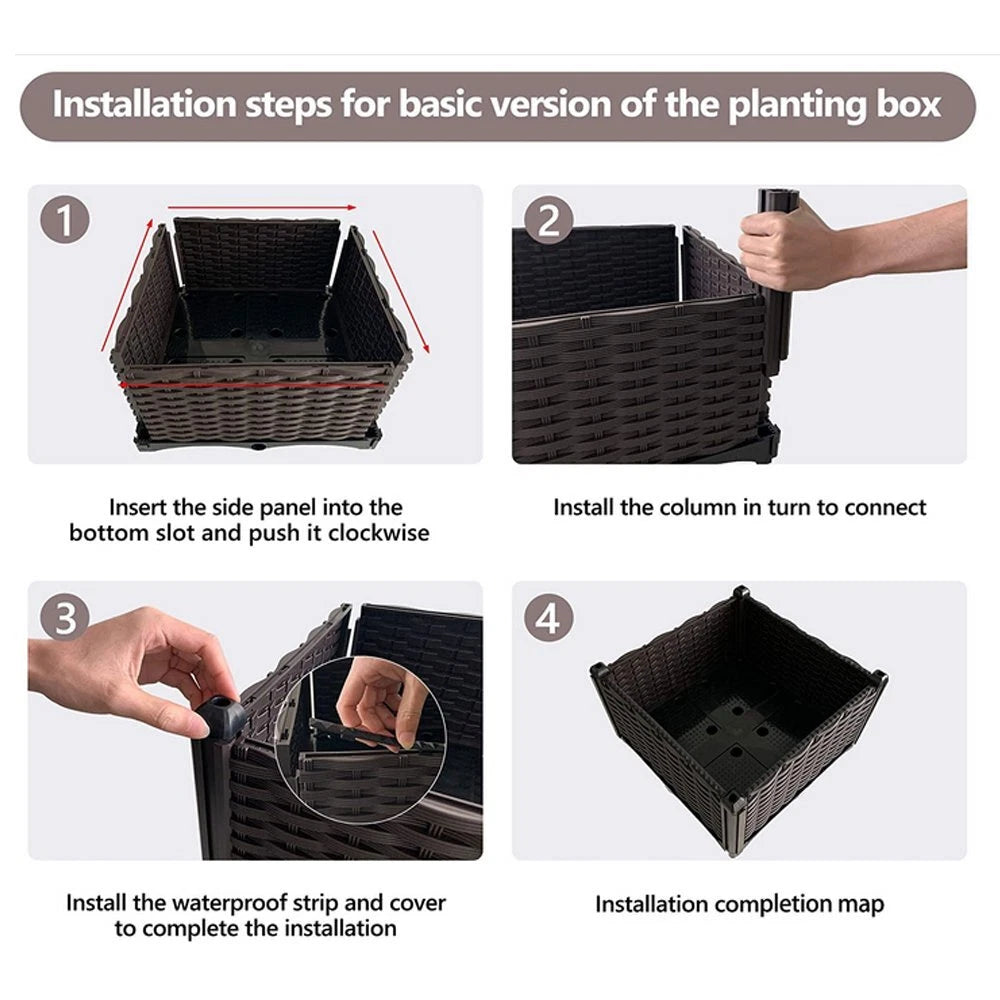 Installation steps for basic version of the planting box

1

Insert the side panel into the bottom slot and push it clockwise

2

Install the column in turn to connect

3

Install the waterproof strip and cover to complete the installation

4

Installation completion map