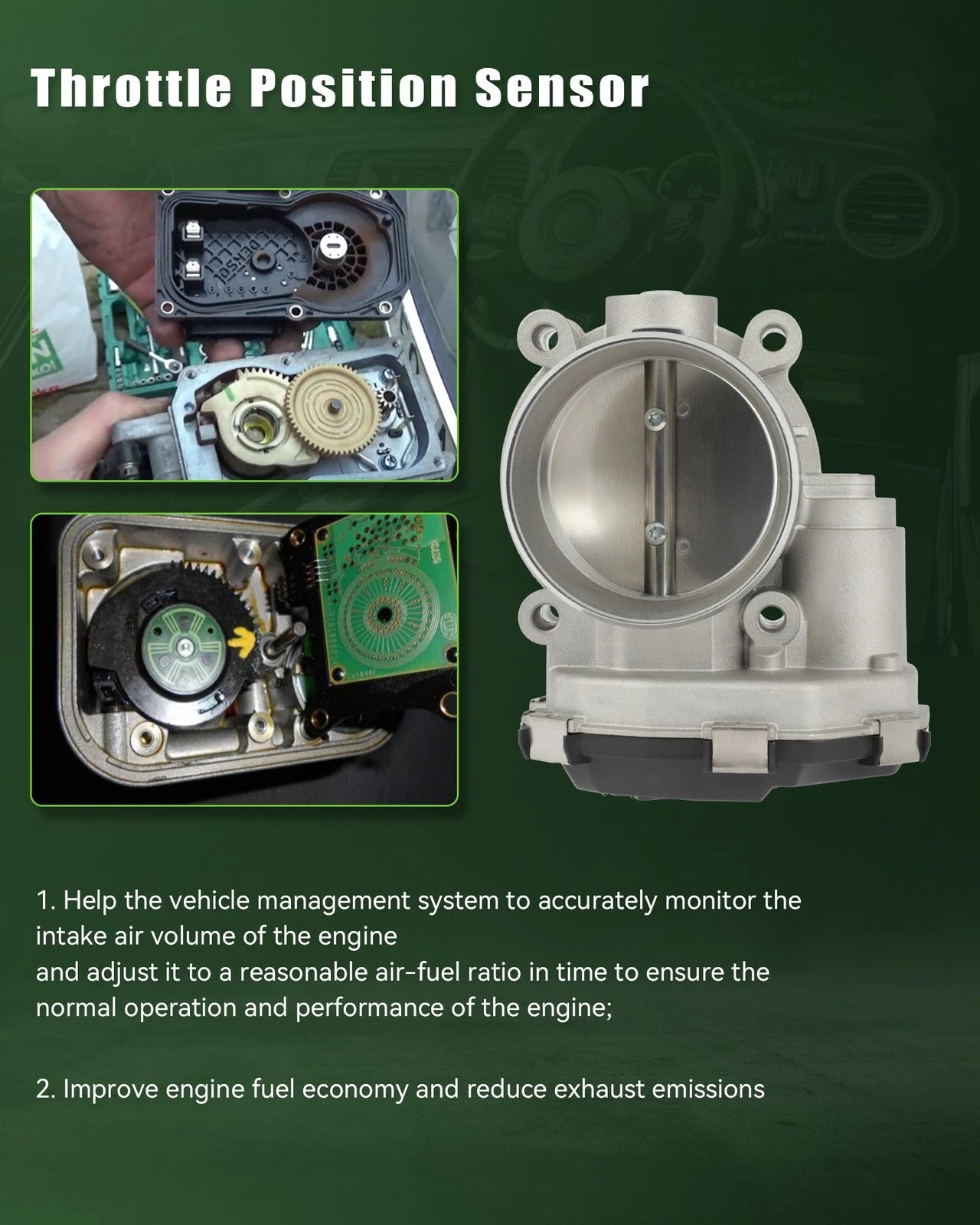 Throttle Position Sensor

1. Help the vehicle management system to accurately monitor the intake air volume of the engine
and adjust it to a reasonable air-fuel ratio in time to ensure the normal operation and performance of the engine;

2. Improve engine fuel economy and reduce exhaust emissions