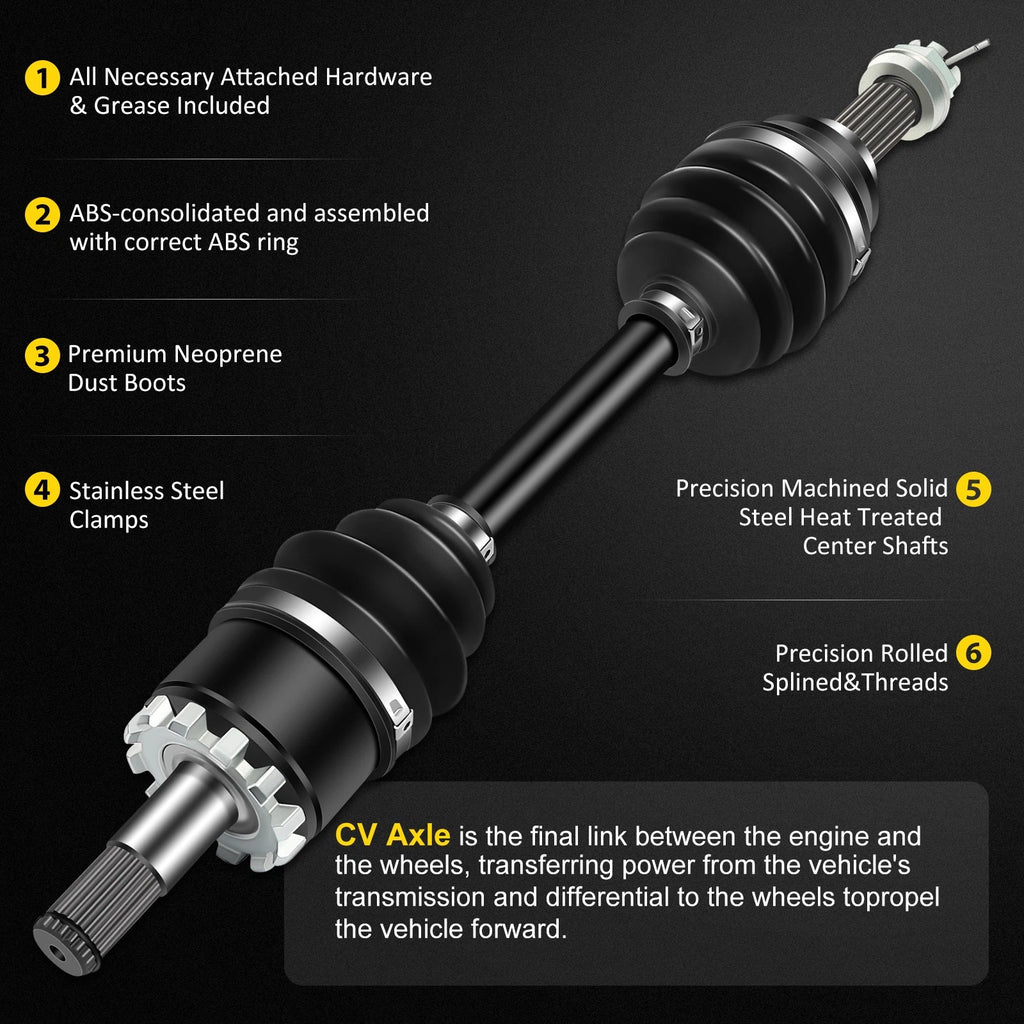 1 All Necessary Attached Hardware & Grease Included

2 ABS-consolidated and assembled with correct ABS ring

3 Premium Neoprene Dust Boots

4 Stainless Steel Clamps

Precision Machined Solid Steel Heat Treated Center Shafts 5

Precision Rolled Splined&Threads 6

CV Axle is the final link between the engine and the wheels, transferring power from the vehicle's transmission and differential to the wheels topropel the vehicle forward.