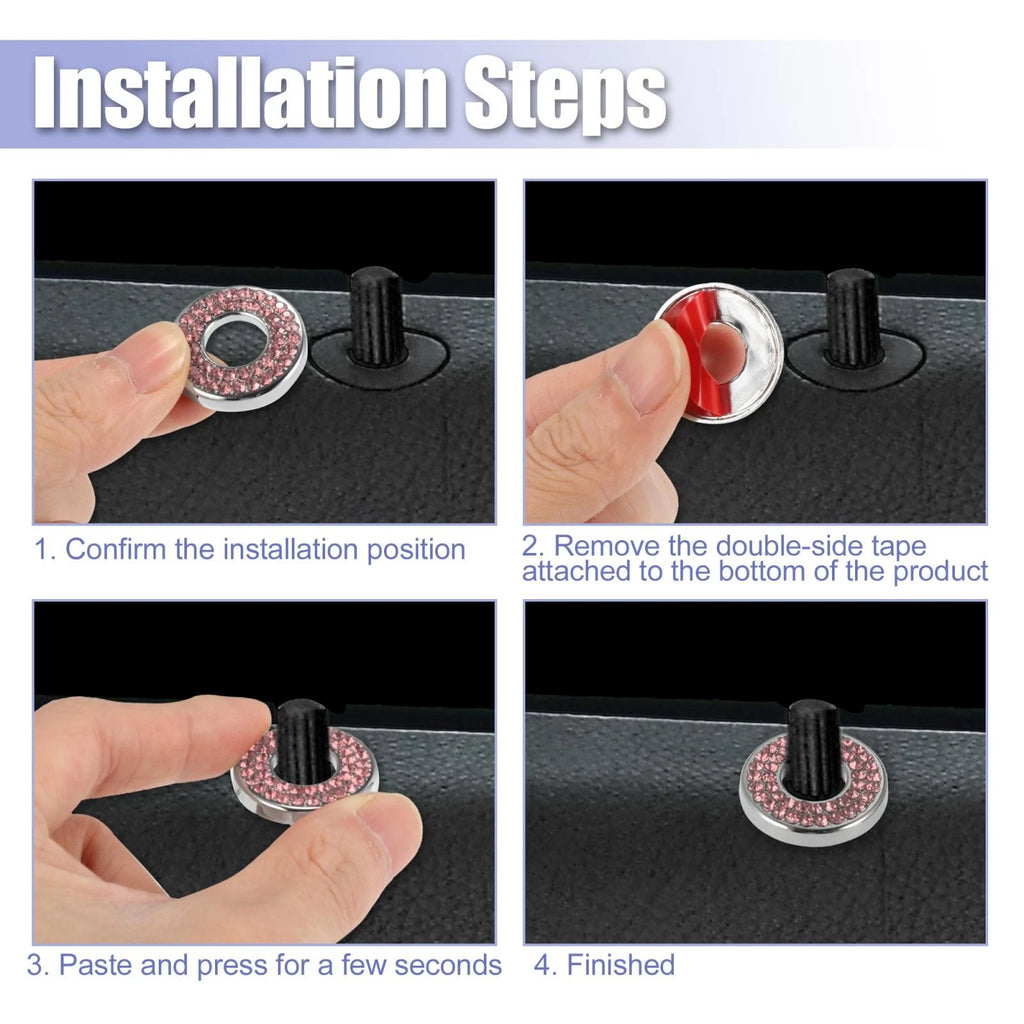 Installation Steps

1. Confirm the installation position

2. Remove the double-side tape attached to the bottom of the product

3. Paste and press for a few seconds

4. Finished