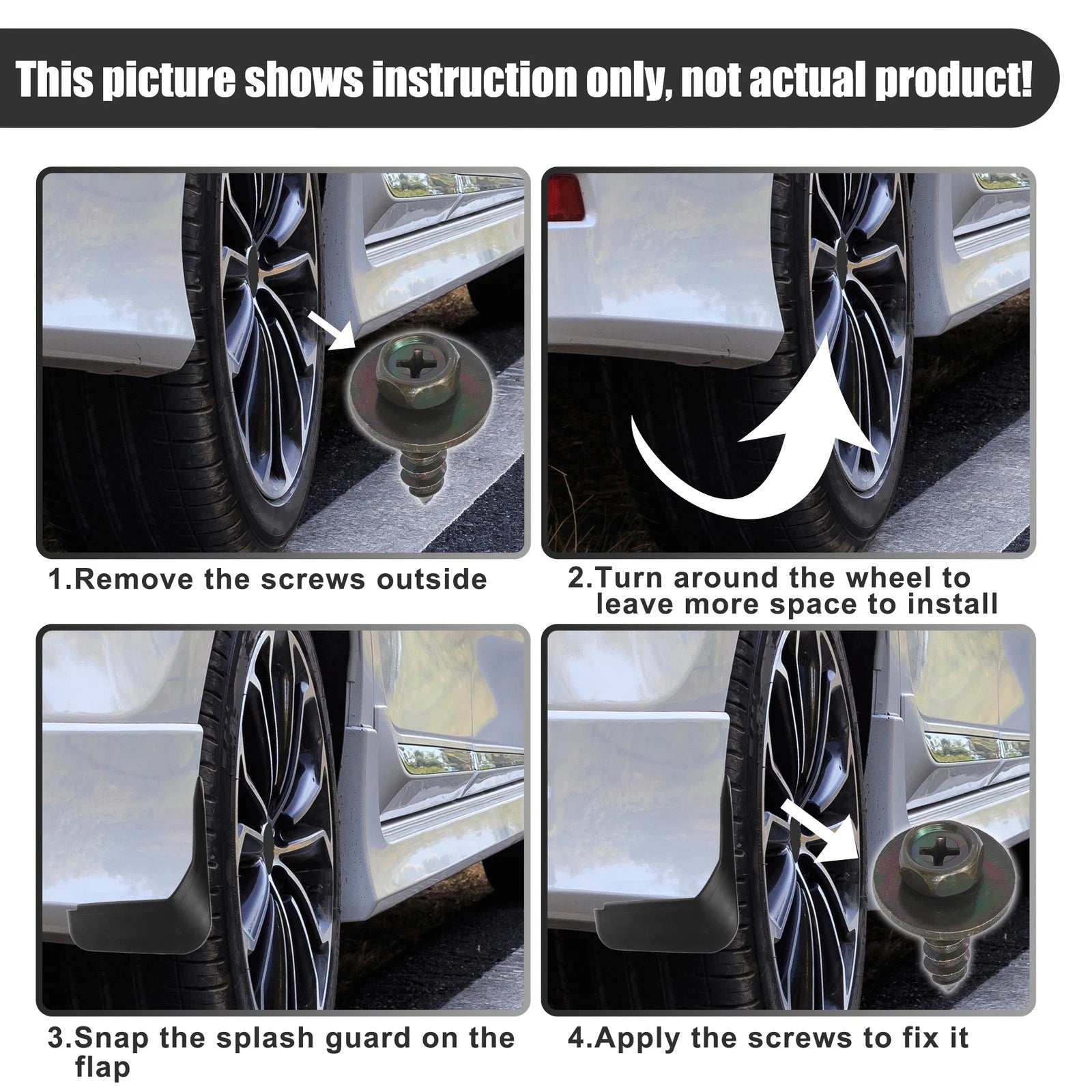 This picture shows instruction only, not actual product!

1.Remove the screws outside

2.Turn around the wheel to leave more space to install

3.Snap the splash guard on the flap

4.Apply the screws to fix it