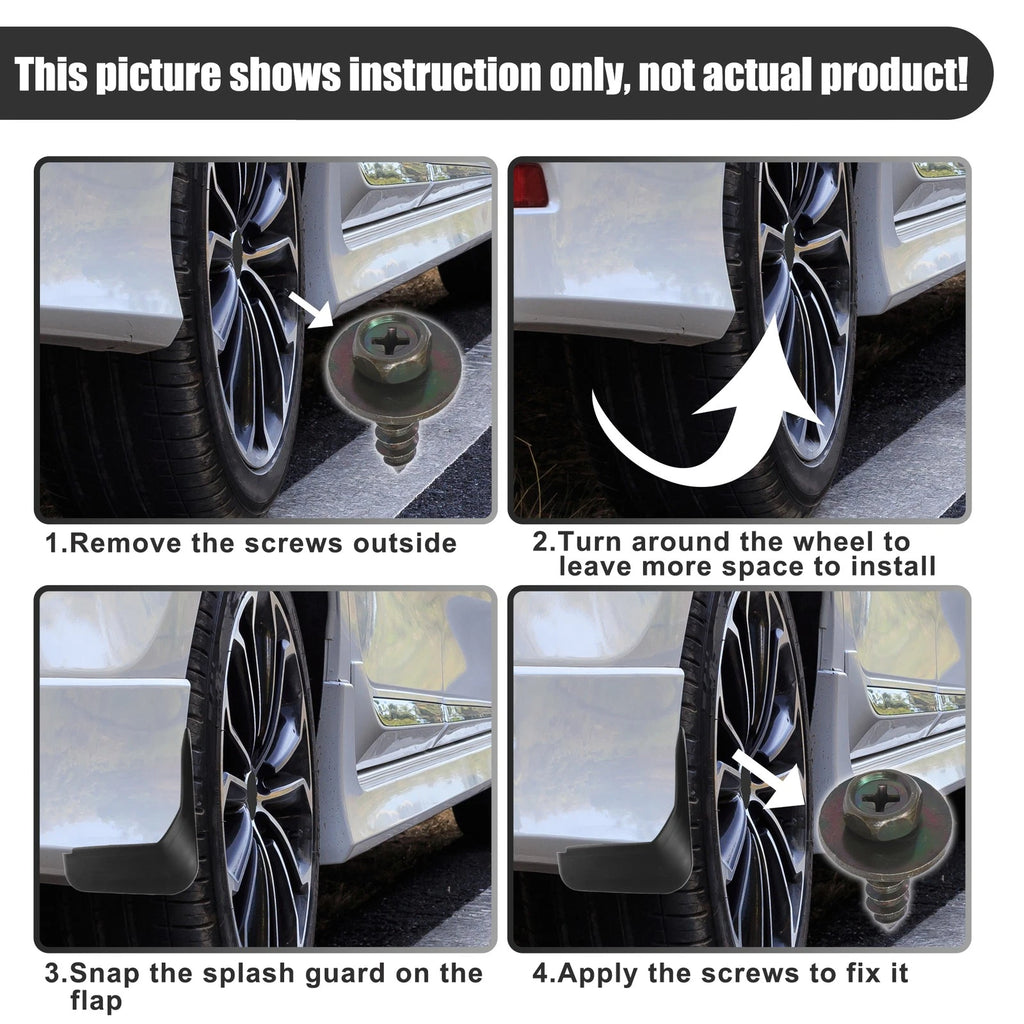 This picture shows instruction only, not actual product!

1.Remove the screws outside

2.Turn around the wheel to leave more space to install

3.Snap the splash guard on the flap

4.Apply the screws to fix it