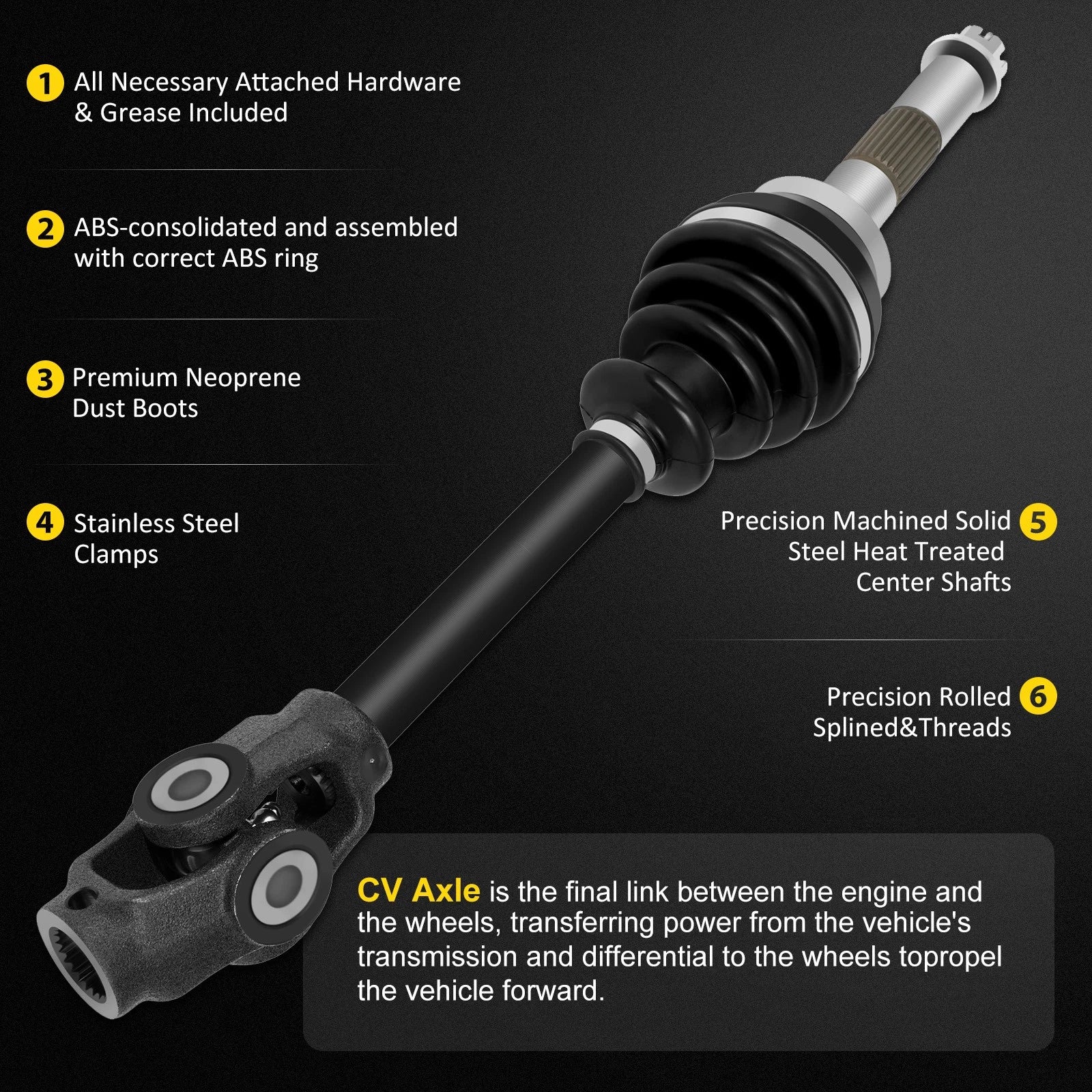 1 All Necessary Attached Hardware & Grease Included

2 ABS-consolidated and assembled with correct ABS ring

3 Premium Neoprene Dust Boots

4 Stainless Steel Clamps

Precision Machined Solid Steel Heat Treated Center Shafts 5

Precision Rolled Splined&Threads 6

CV Axle is the final link between the engine and the wheels, transferring power from the vehicle's transmission and differential to the wheels topropel the vehicle forward.