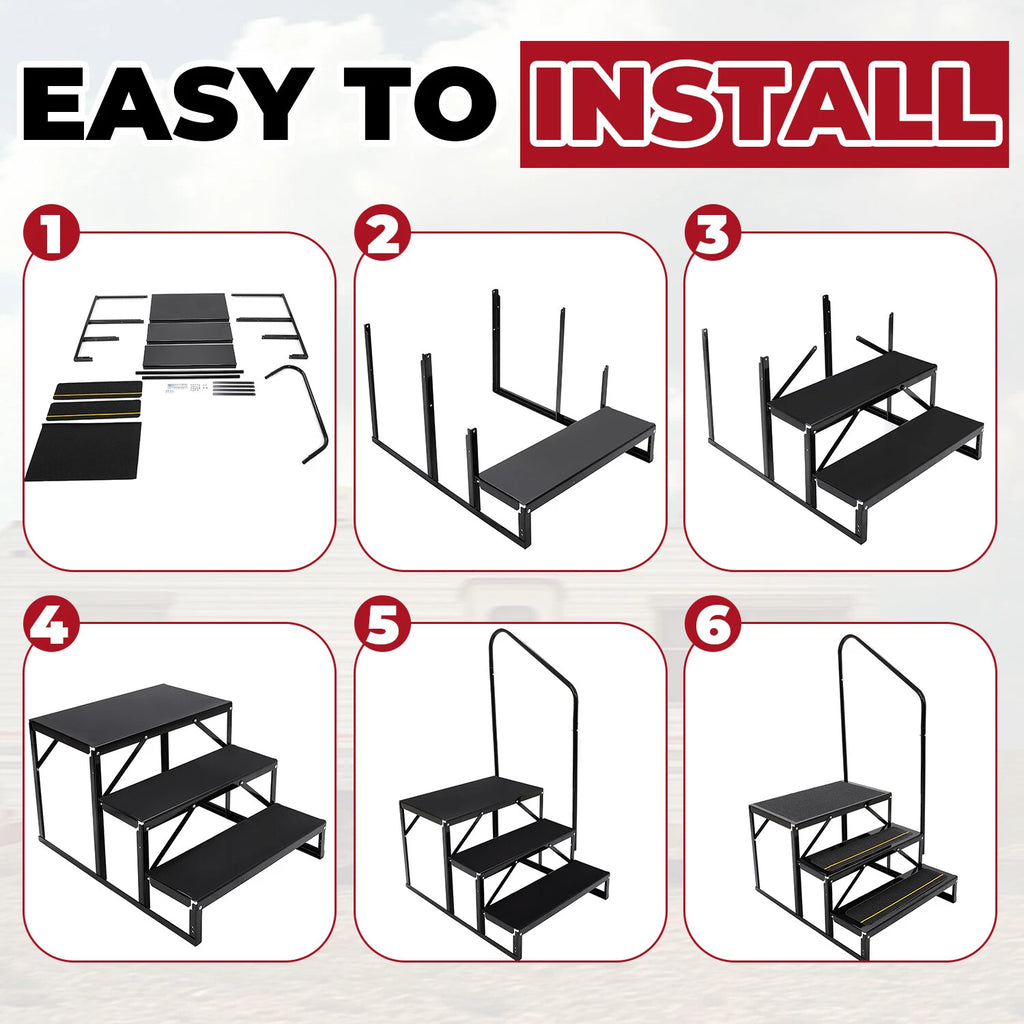 EASY TO INSTALL

1

2

3

4

5

6