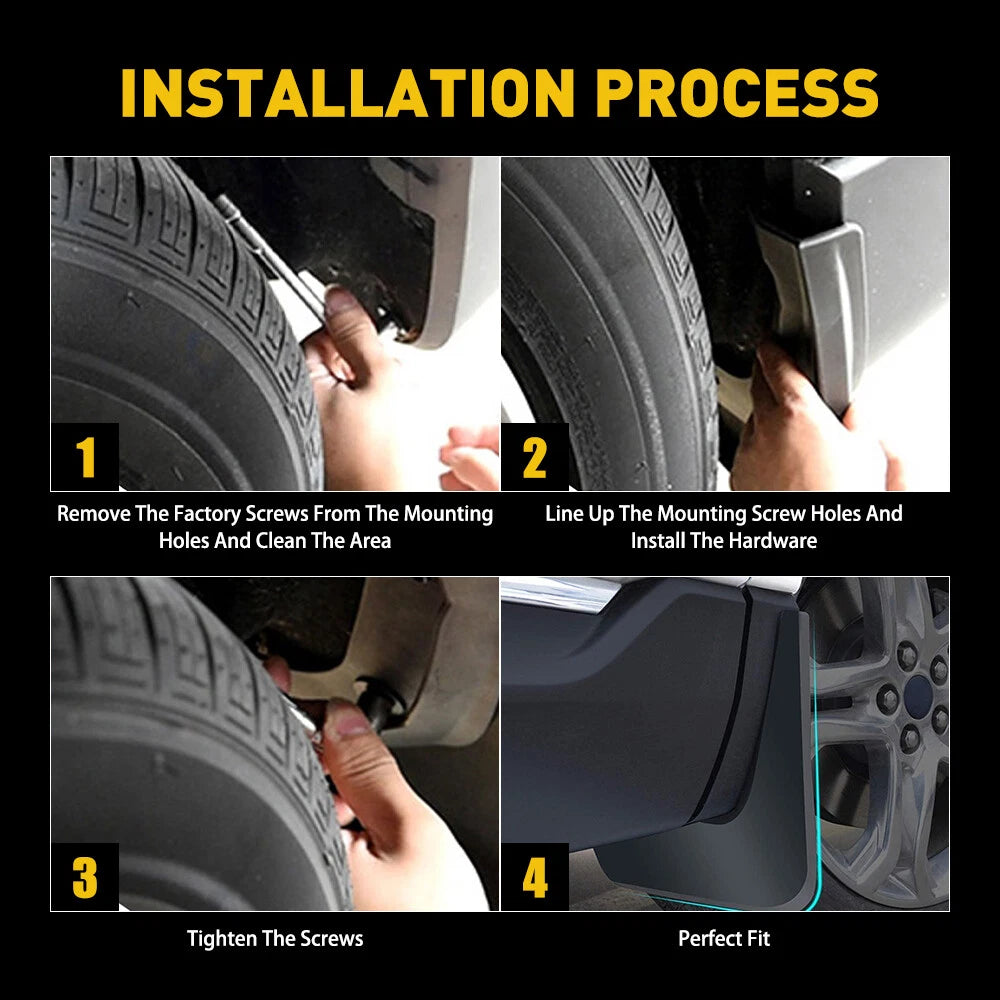 INSTALLATION PROCESS

1

Remove The Factory Screws From The Mounting Holes And Clean The Area

2

Line Up The Mounting Screw Holes And Install The Hardware

3

Tighten The Screws

4

Perfect Fit