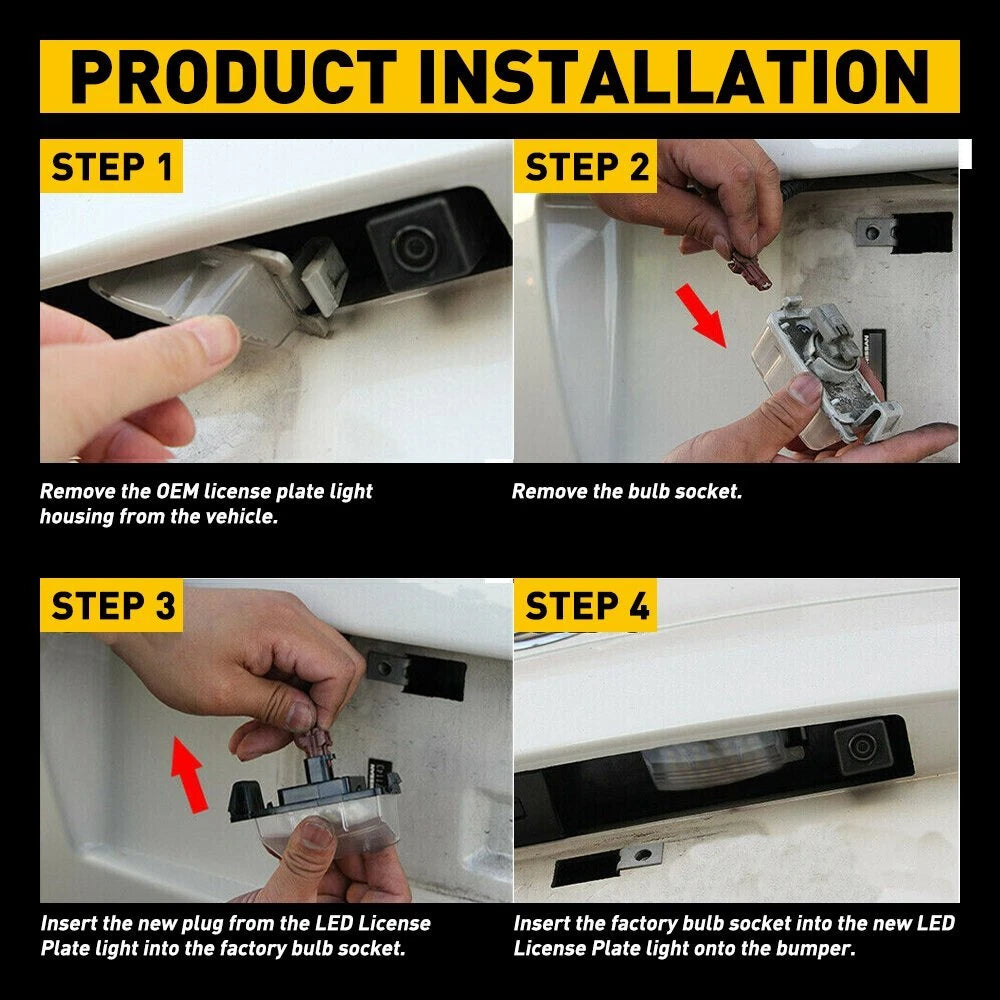 PRODUCT INSTALLATION

STEP 1

Remove the OEM license plate light housing from the vehicle.

STEP 2

Remove the bulb socket.

STEP 3

Insert the new plug from the LED License Plate light into the factory bulb socket.

STEP 4

Insert the factory bulb socket into the new LED License Plate light onto the bumper.