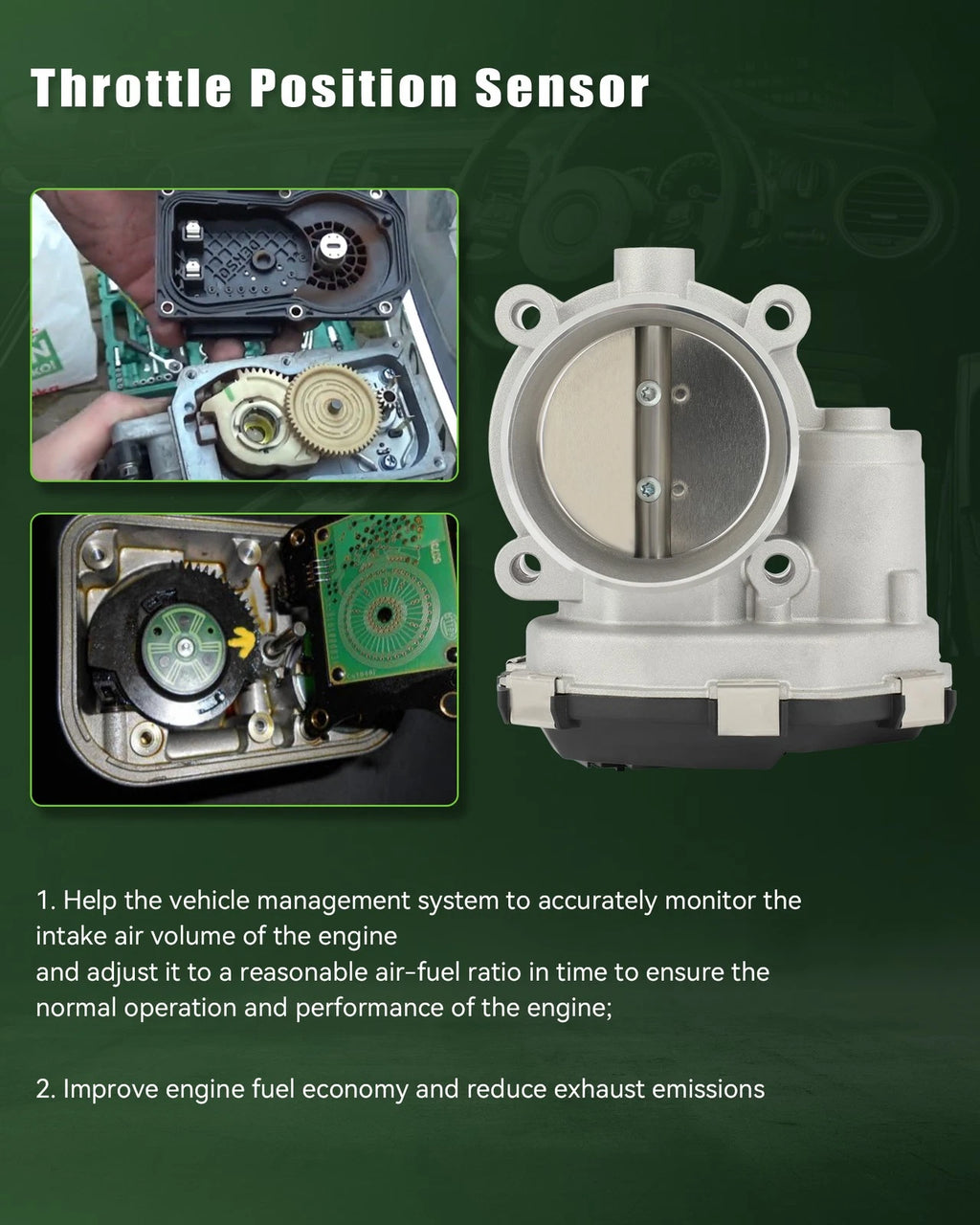 Throttle Position Sensor

1. Help the vehicle management system to accurately monitor the intake air volume of the engine
and adjust it to a reasonable air-fuel ratio in time to ensure the normal operation and performance of the engine;

2. Improve engine fuel economy and reduce exhaust emissions