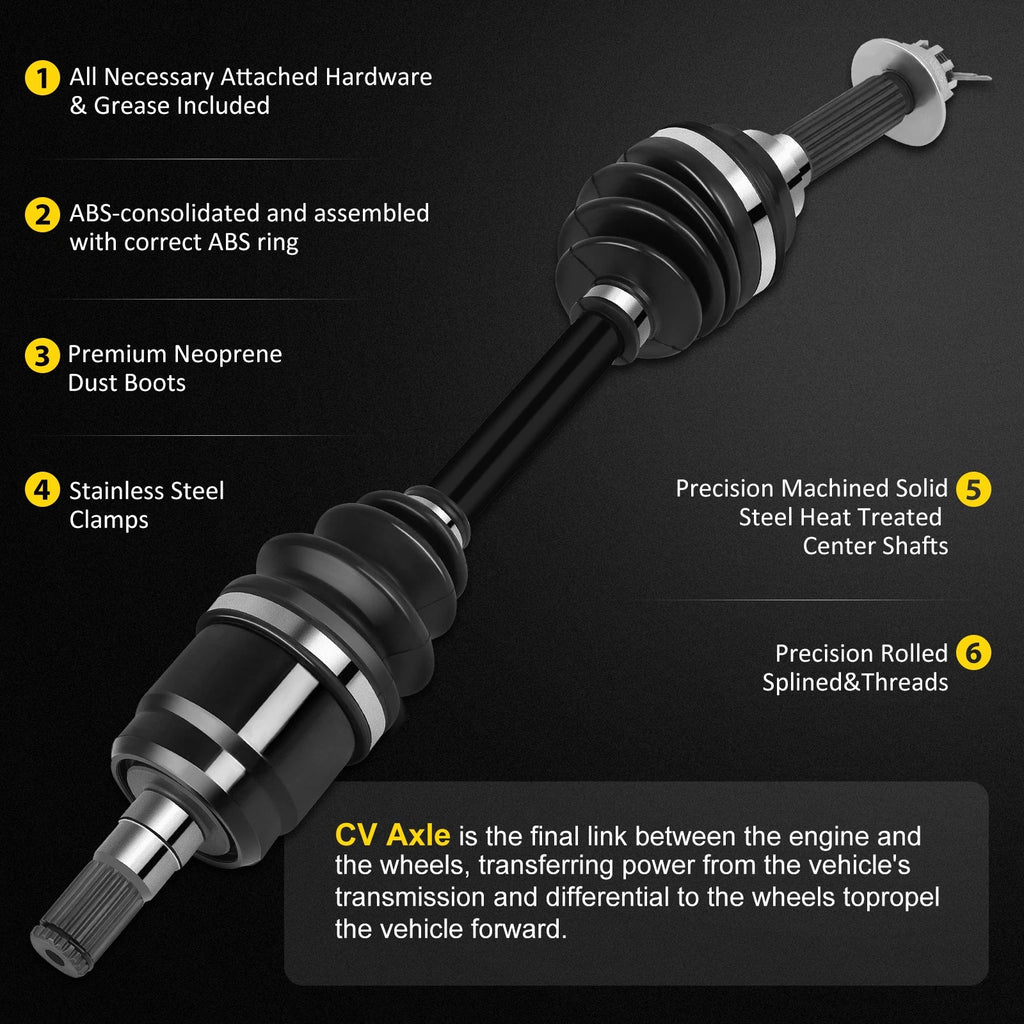 1 All Necessary Attached Hardware & Grease Included

2 ABS-consolidated and assembled with correct ABS ring

3 Premium Neoprene Dust Boots

4 Stainless Steel Clamps

Precision Machined Solid Steel Heat Treated Center Shafts 5

Precision Rolled Splined&Threads 6

CV Axle is the final link between the engine and the wheels, transferring power from the vehicle's transmission and differential to the wheels topropel the vehicle forward.