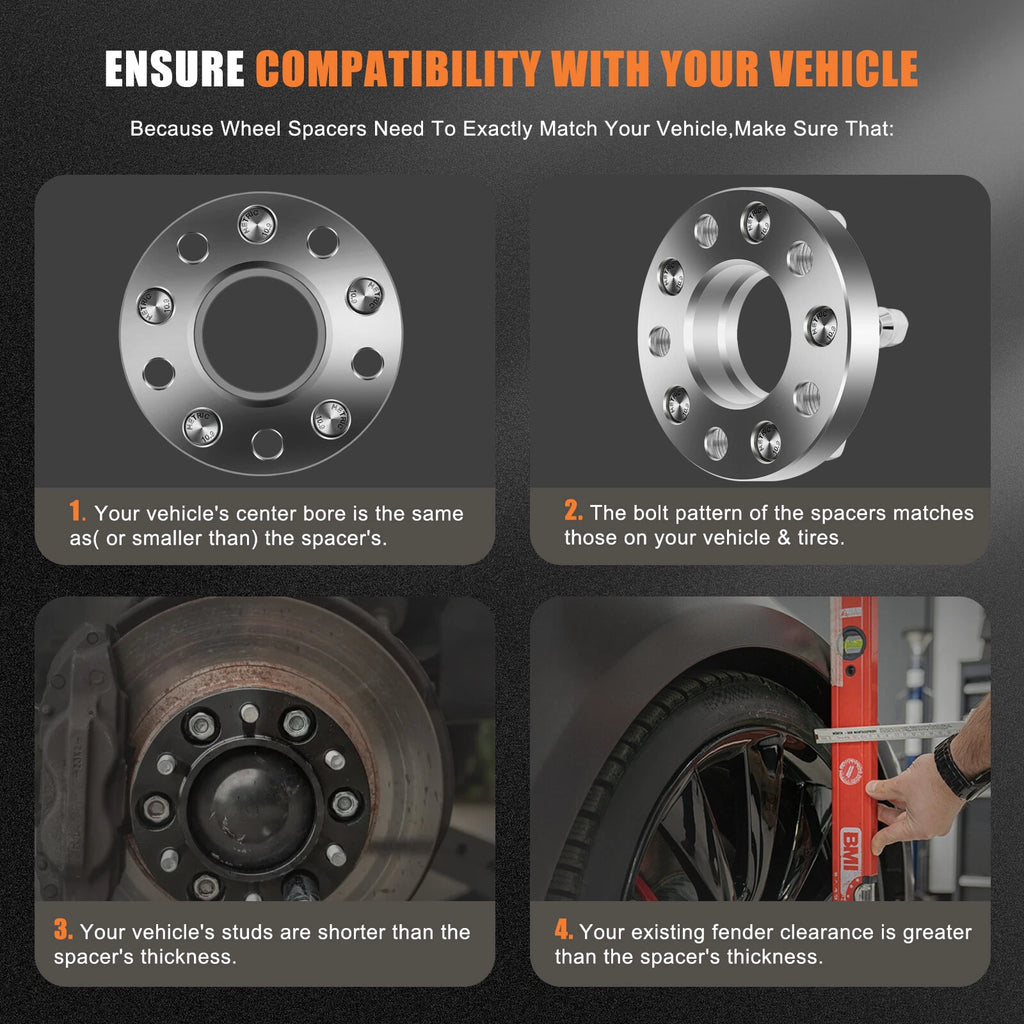 ENSURE COMPATIBILITY WITH YOUR VEHICLE

Because Wheel Spacers Need To Exactly Match Your Vehicle,Make Sure That:

1. Your vehicle's center bore is the same as( or smaller than) the spacer's.

2. The bolt pattern of the spacers matches those on your vehicle & tires.

3. Your vehicle's studs are shorter than the spacer's thickness.

BMI

4. Your existing fender clearance is greater than the spacer's thickness.