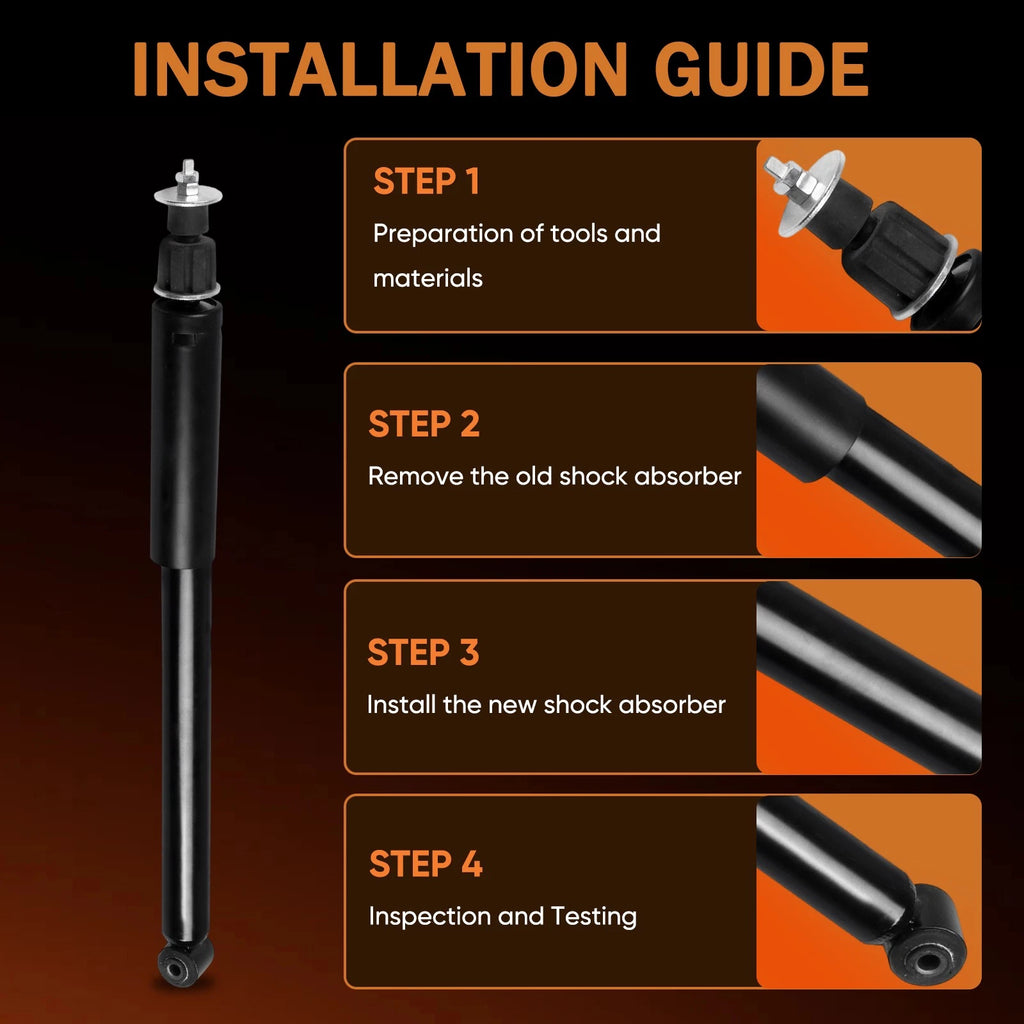 INSTALLATION GUIDE

STEP 1
Preparation of tools and materials

STEP 2
Remove the old shock absorber

STEP 3
Install the new shock absorber

STEP 4
Inspection and Testing