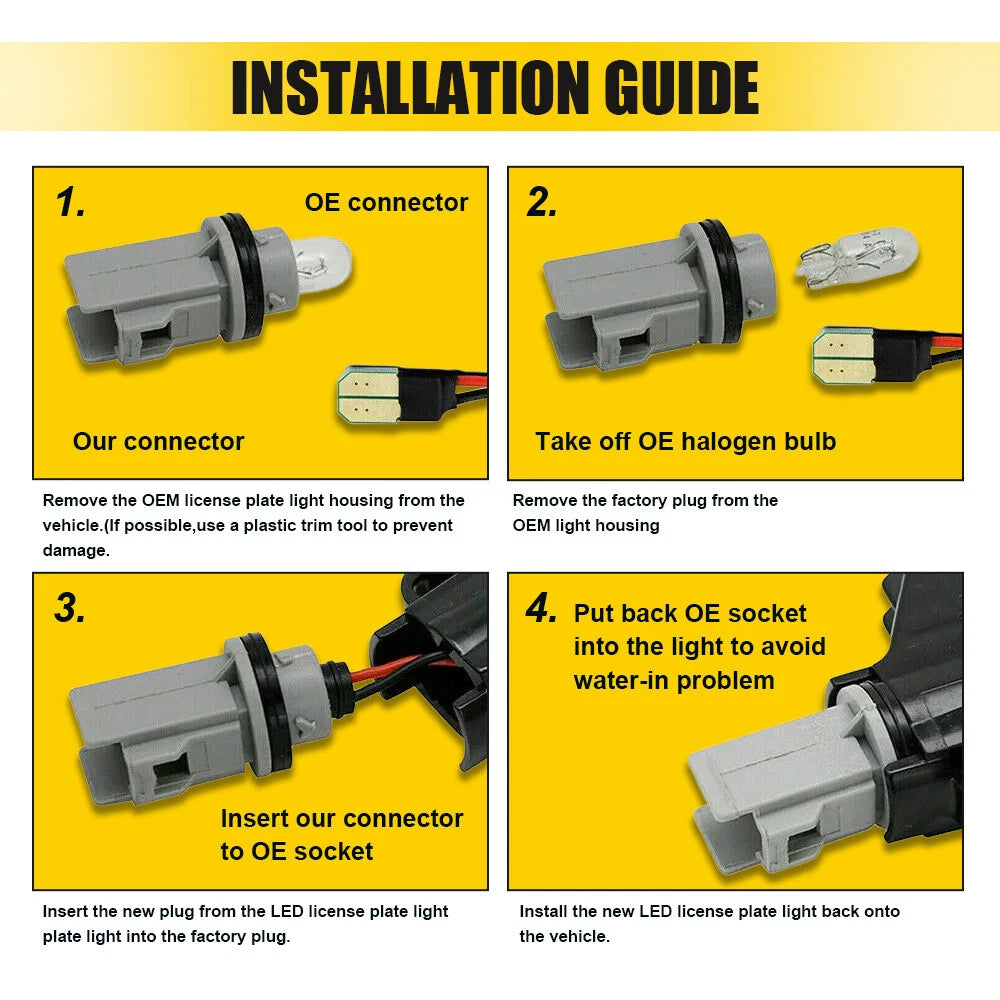 INSTALLATION GUIDE

1.

OE connector

Our connector

Remove the OEM license plate light housing from the vehicle.(If possible,use a plastic trim tool to prevent damage.

2.

Take off OE halogen bulb

Remove the factory plug from the OEM light housing

3.

Insert our connector to OE socket

Insert the new plug from the LED license plate light plate light into the factory plug.

4. Put back OE socket into the light to avoid water-in problem

Install the new LED license plate light back onto the vehicle.