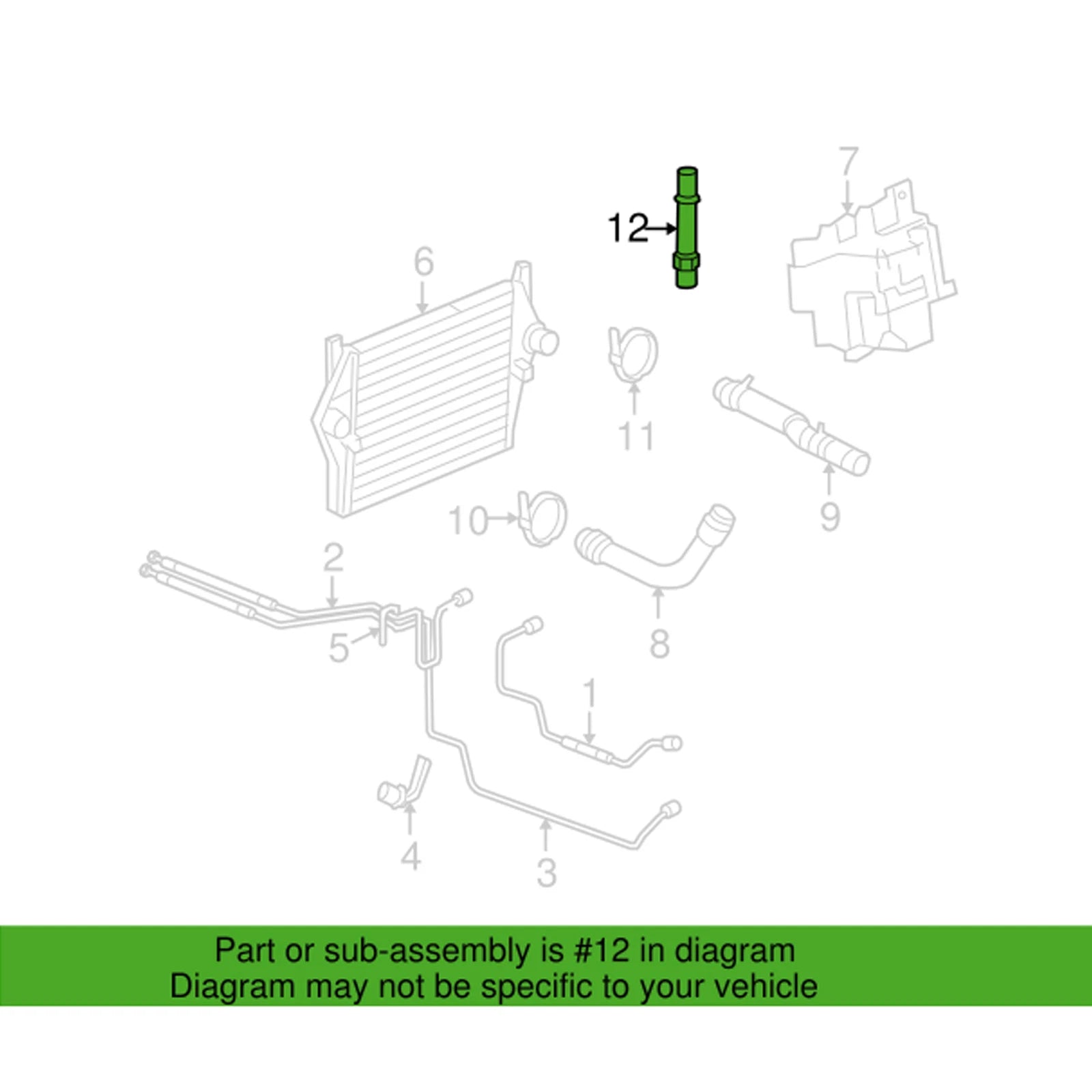 7
12
6
11
9
10
2
8
5
1
4
3

Part or sub-assembly is #12 in diagram
Diagram may not be specific to your vehicle