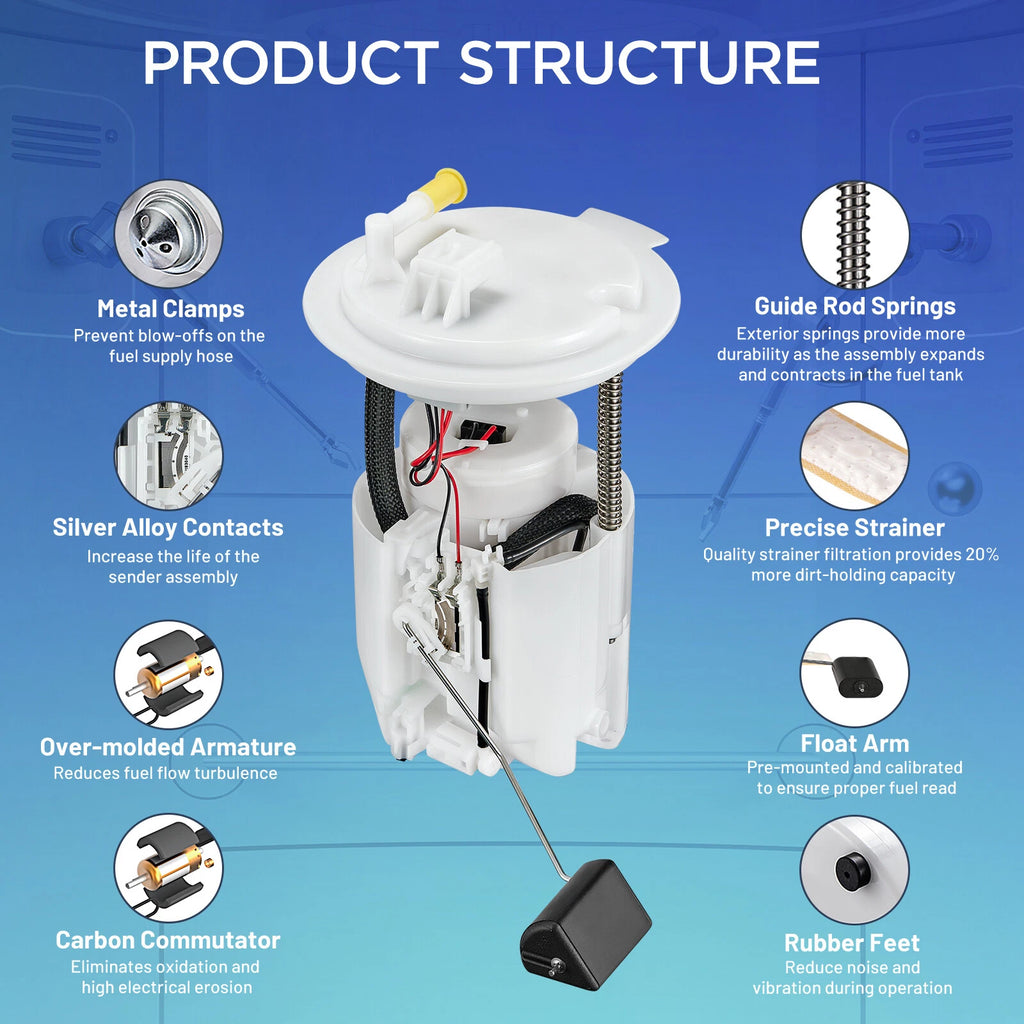 PRODUCT STRUCTURE

Metal Clamps
Prevent blow-offs on the fuel supply hose

Silver Alloy Contacts
Increase the life of the sender assembly

Over-molded Armature
Reduces fuel flow turbulence

Carbon Commutator
Eliminates oxidation and high electrical erosion

Guide Rod Springs
Exterior springs provide more durability as the assembly expands and contracts in the fuel tank

Precise Strainer
Quality strainer filtration provides 20% more dirt-holding capacity

Float Arm
Pre-mounted and calibrated to ensure proper fuel read

Rubber Feet
Reduce noise and vibration during operation