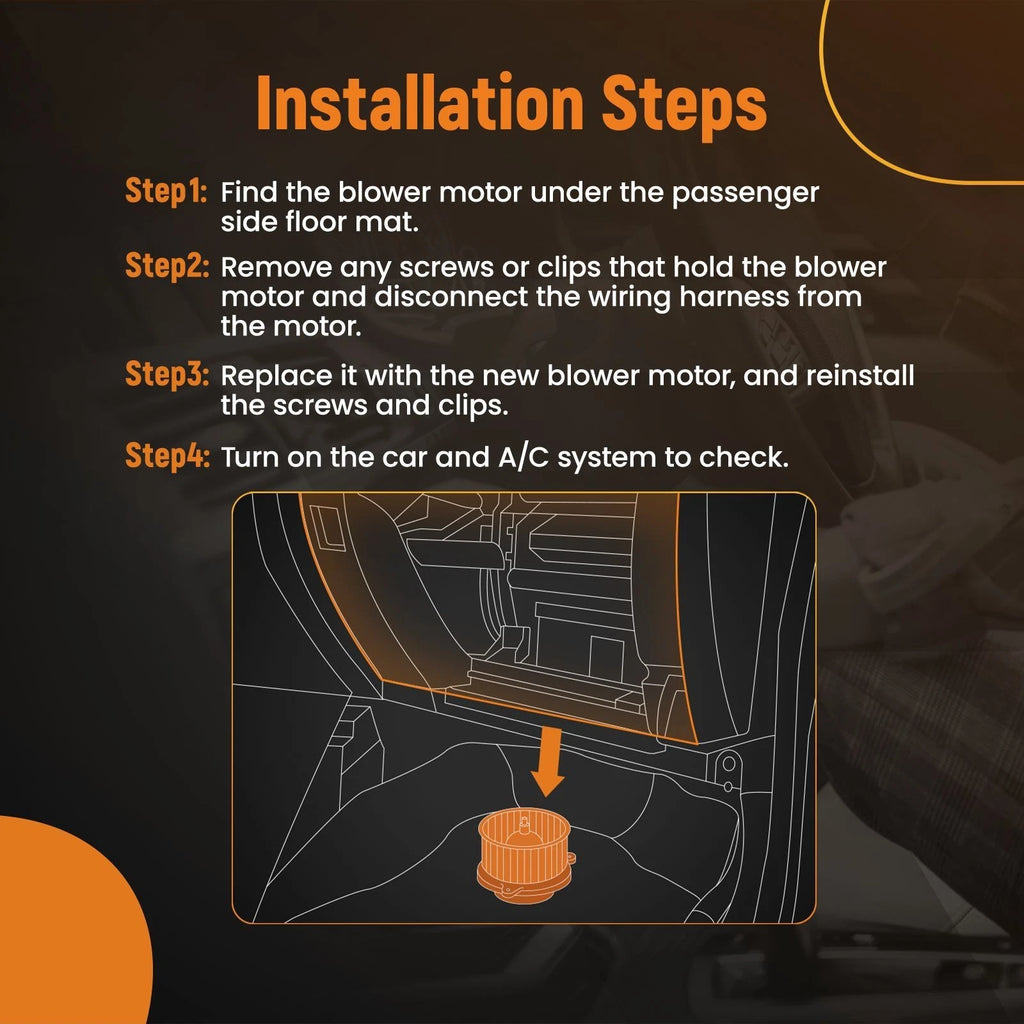 Installation Steps

Step1: Find the blower motor under the passenger side floor mat.

Step2: Remove any screws or clips that hold the blower motor and disconnect the wiring harness from the motor.

Step3: Replace it with the new blower motor, and reinstall the screws and clips.

Step4: Turn on the car and A/C system to check.