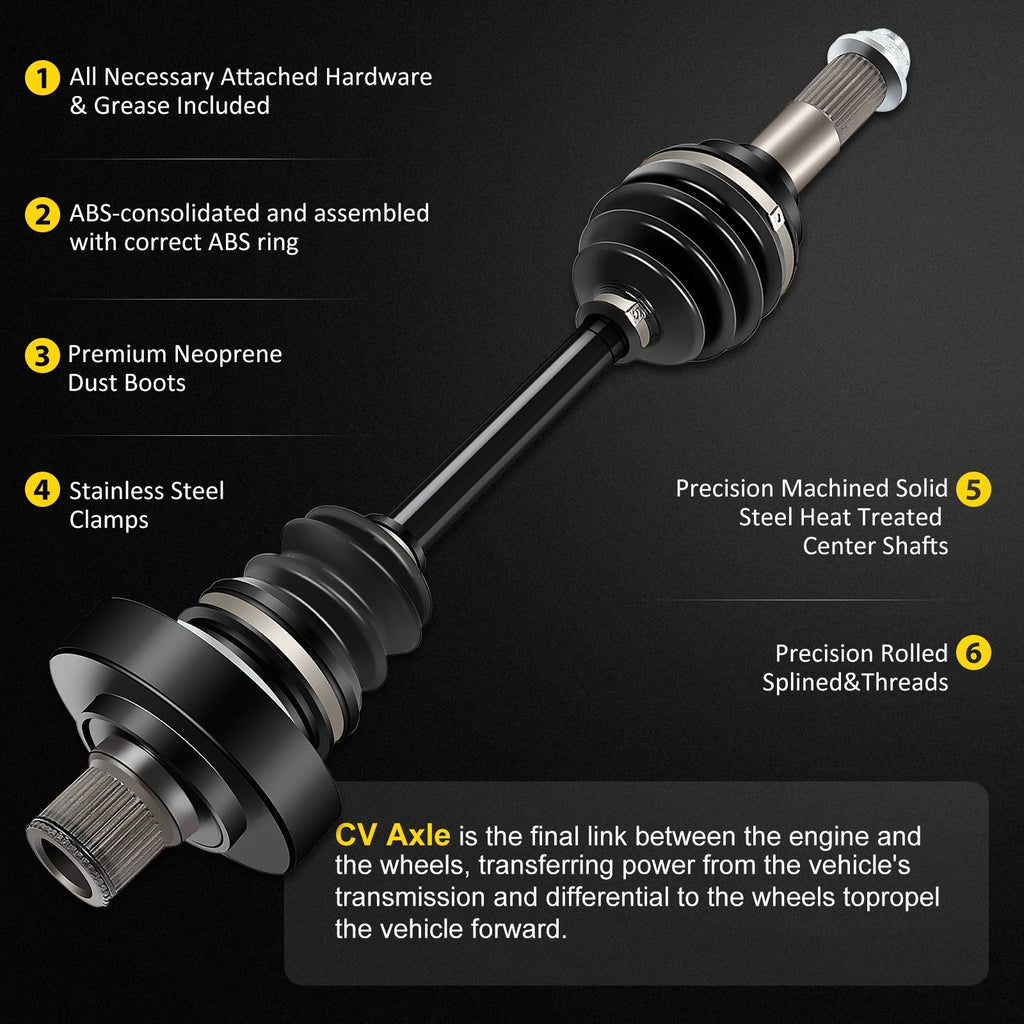 1 All Necessary Attached Hardware & Grease Included

2 ABS-consolidated and assembled with correct ABS ring

3 Premium Neoprene Dust Boots

4 Stainless Steel Clamps

Precision Machined Solid Steel Heat Treated Center Shafts 5

Precision Rolled Splined&Threads 6

CV Axle is the final link between the engine and the wheels, transferring power from the vehicle's transmission and differential to the wheels topropel the vehicle forward.