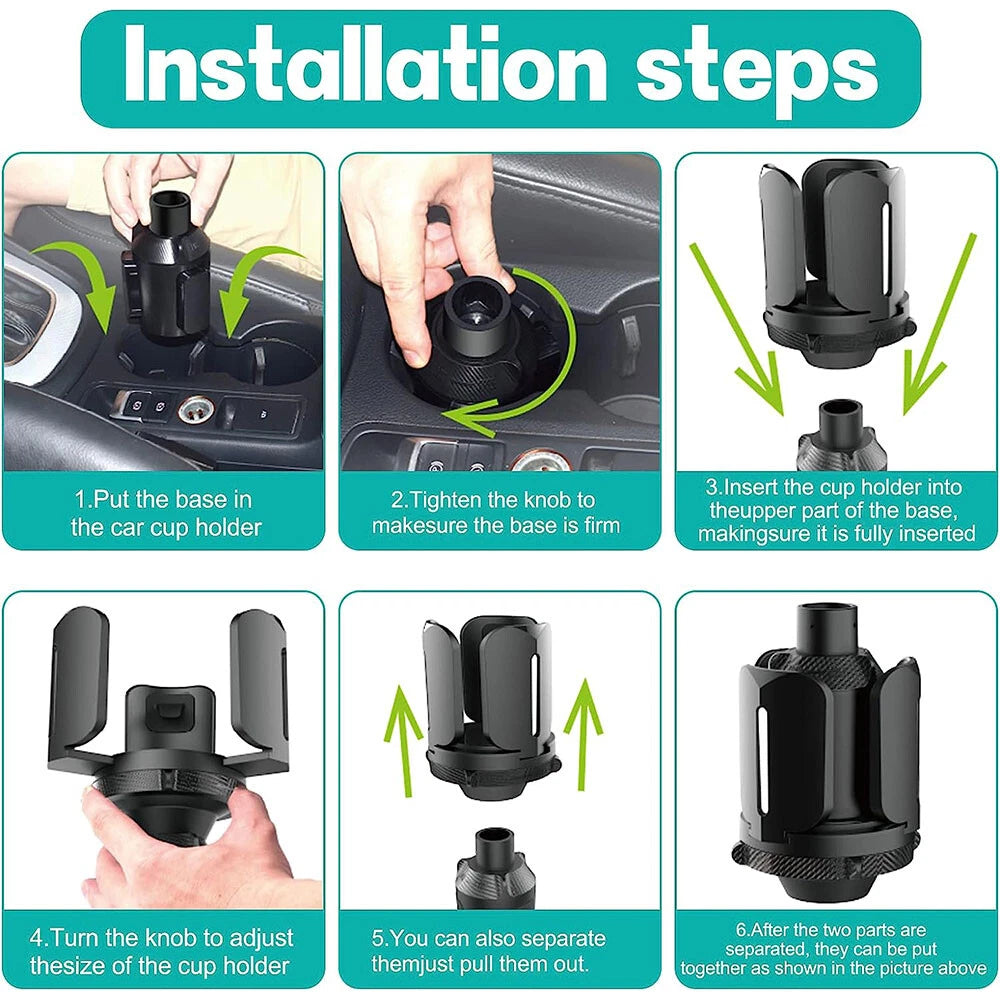 Installation steps

1.Put the base in the car cup holder

2.Tighten the knob to makesure the base is firm

3.Insert the cup holder into theupper part of the base, makingsure it is fully inserted

4.Turn the knob to adjust thesize of the cup holder

5.You can also separate themjust pull them out.

6.After the two parts are separated, they can be put together as shown in the picture above