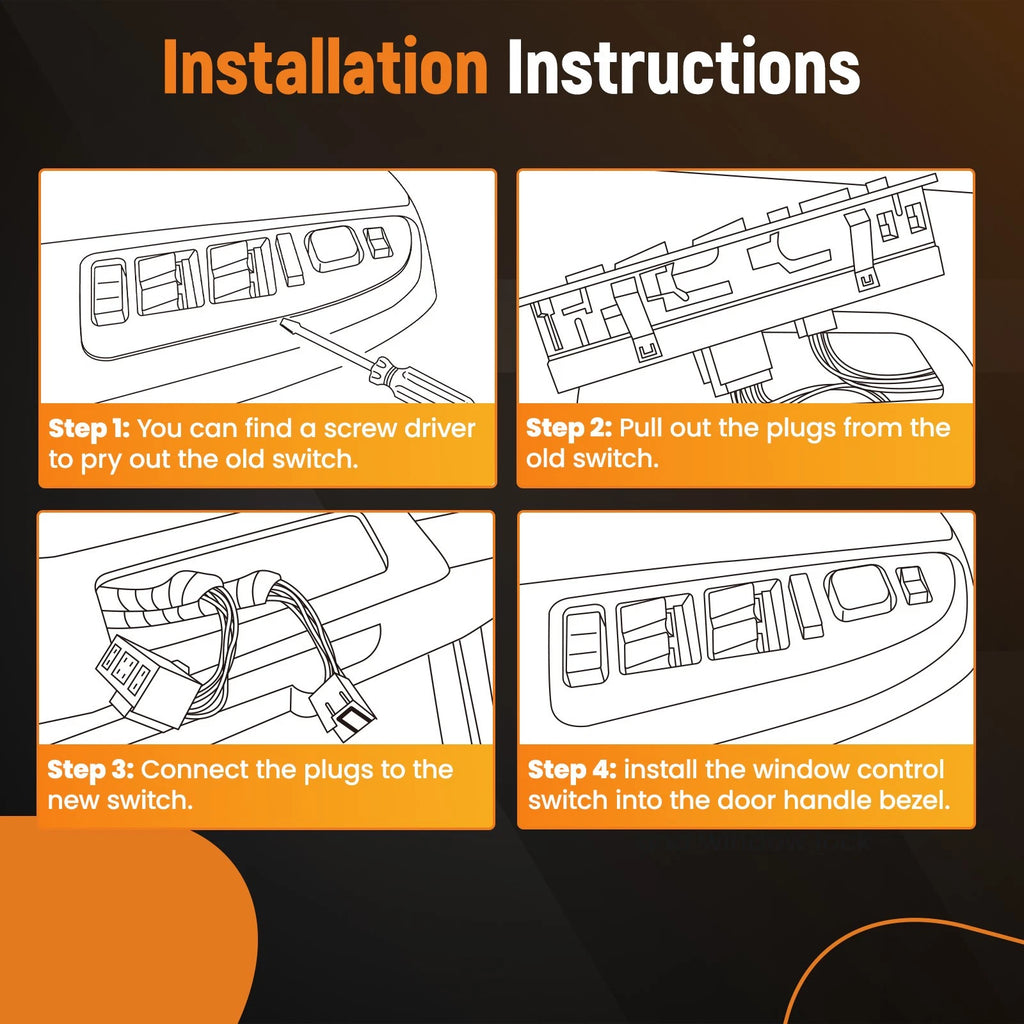 Installation Instructions

Step 1: You can find a screw driver to pry out the old switch.

Step 2: Pull out the plugs from the old switch.

Step 3: Connect the plugs to the new switch.

Step 4: install the window control switch into the door handle bezel.