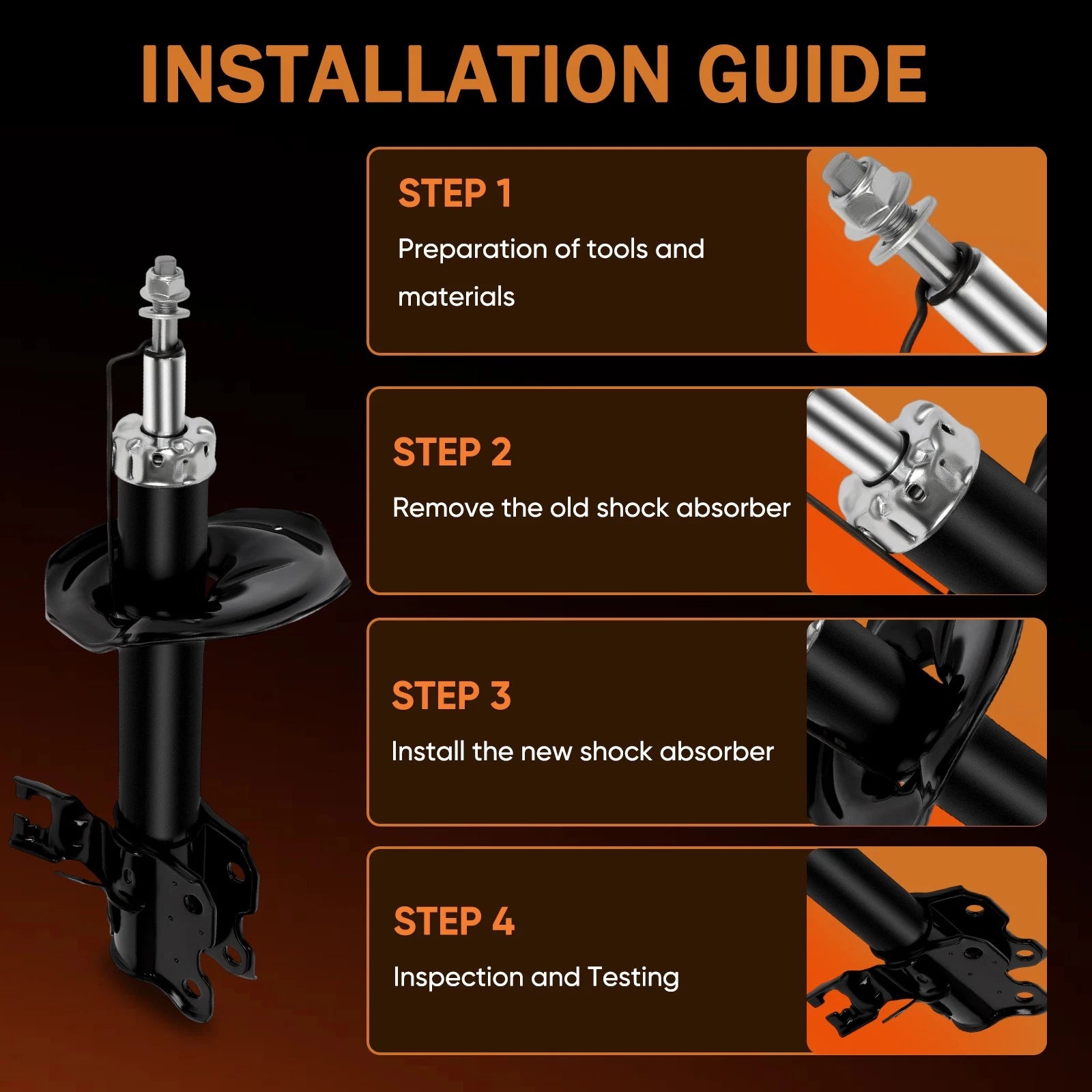 INSTALLATION GUIDE

STEP 1
Preparation of tools and materials

STEP 2
Remove the old shock absorber

STEP 3
Install the new shock absorber

STEP 4
Inspection and Testing