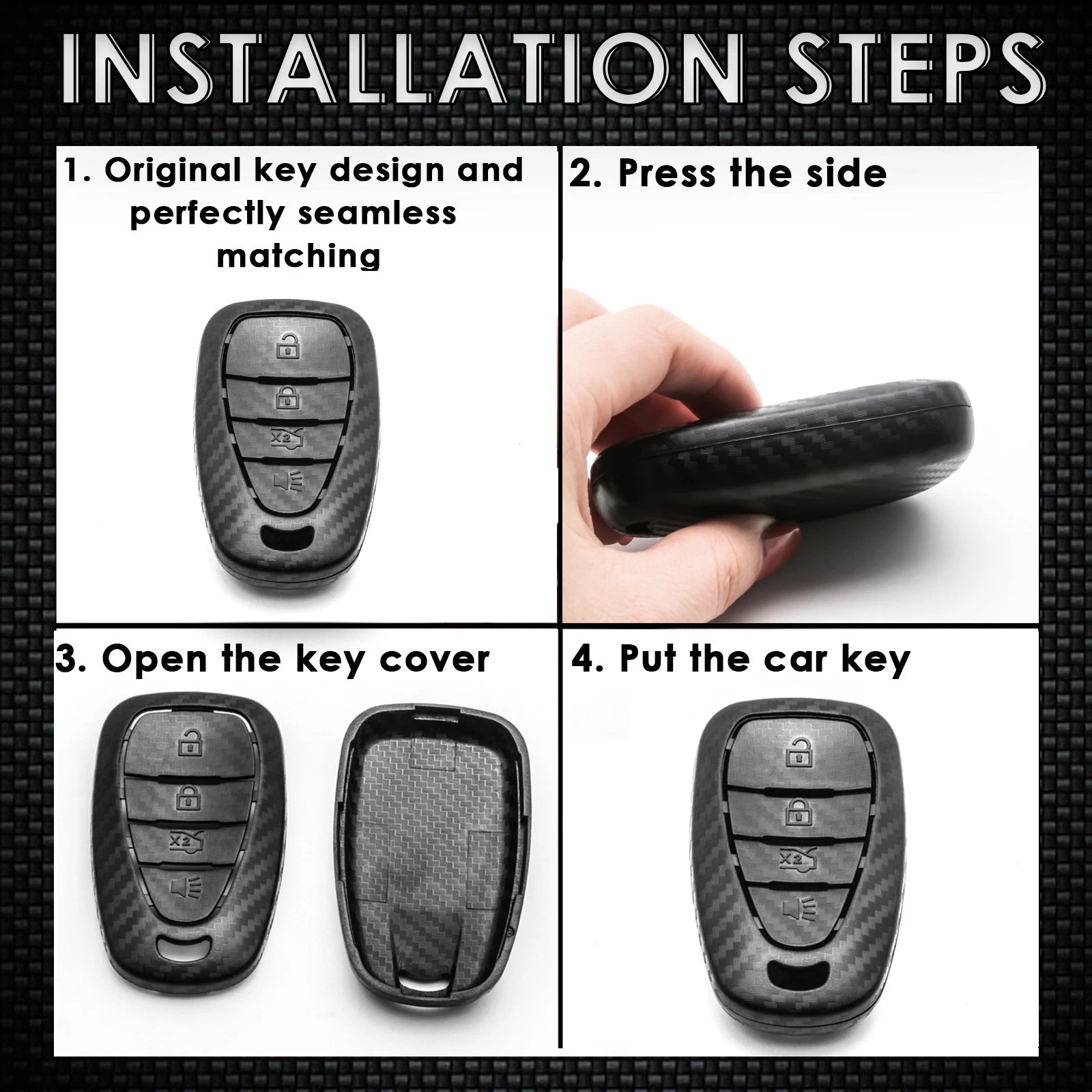 INSTALLATION STEPS

1. Original key design and perfectly seamless matching

X2

2. Press the side

3. Open the key cover

X2

4. Put the car key

X2