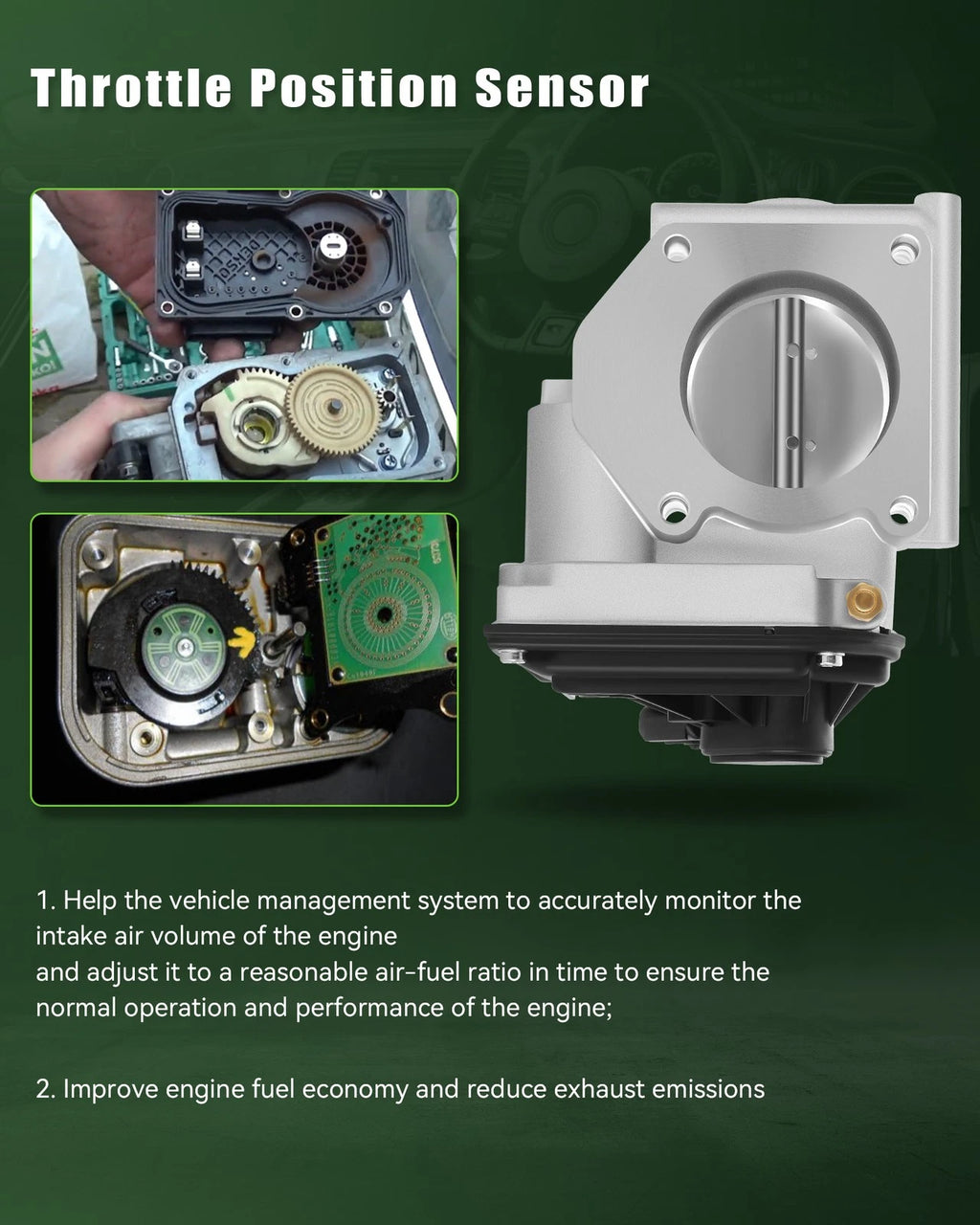 Throttle Position Sensor

1. Help the vehicle management system to accurately monitor the intake air volume of the engine
and adjust it to a reasonable air-fuel ratio in time to ensure the normal operation and performance of the engine;

2. Improve engine fuel economy and reduce exhaust emissions