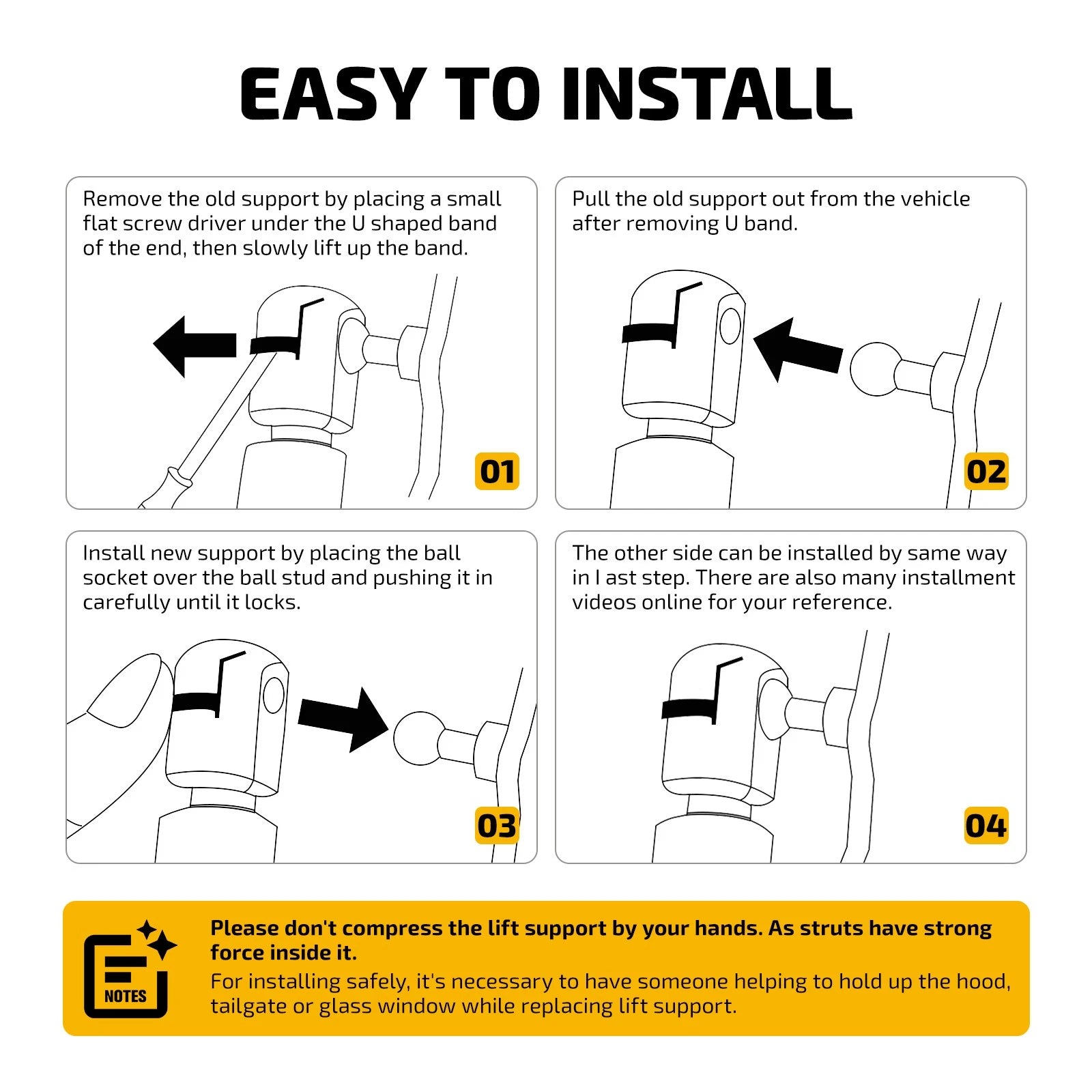 EASY TO INSTALL

Remove the old support by placing a small flat screw driver under the U shaped band of the end, then slowly lift up the band.

01

Pull the old support out from the vehicle after removing U band.

02

Install new support by placing the ball socket over the ball stud and pushing it in carefully until it locks.

03

The other side can be installed by same way in l ast step. There are also many installment videos online for your reference.

04

NOTES

Please don't compress the lift support by your hands. As struts have strong force inside it.

For installing safely, it's necessary to have someone helping to hold up the hood, tailgate or glass window while replacing lift support.