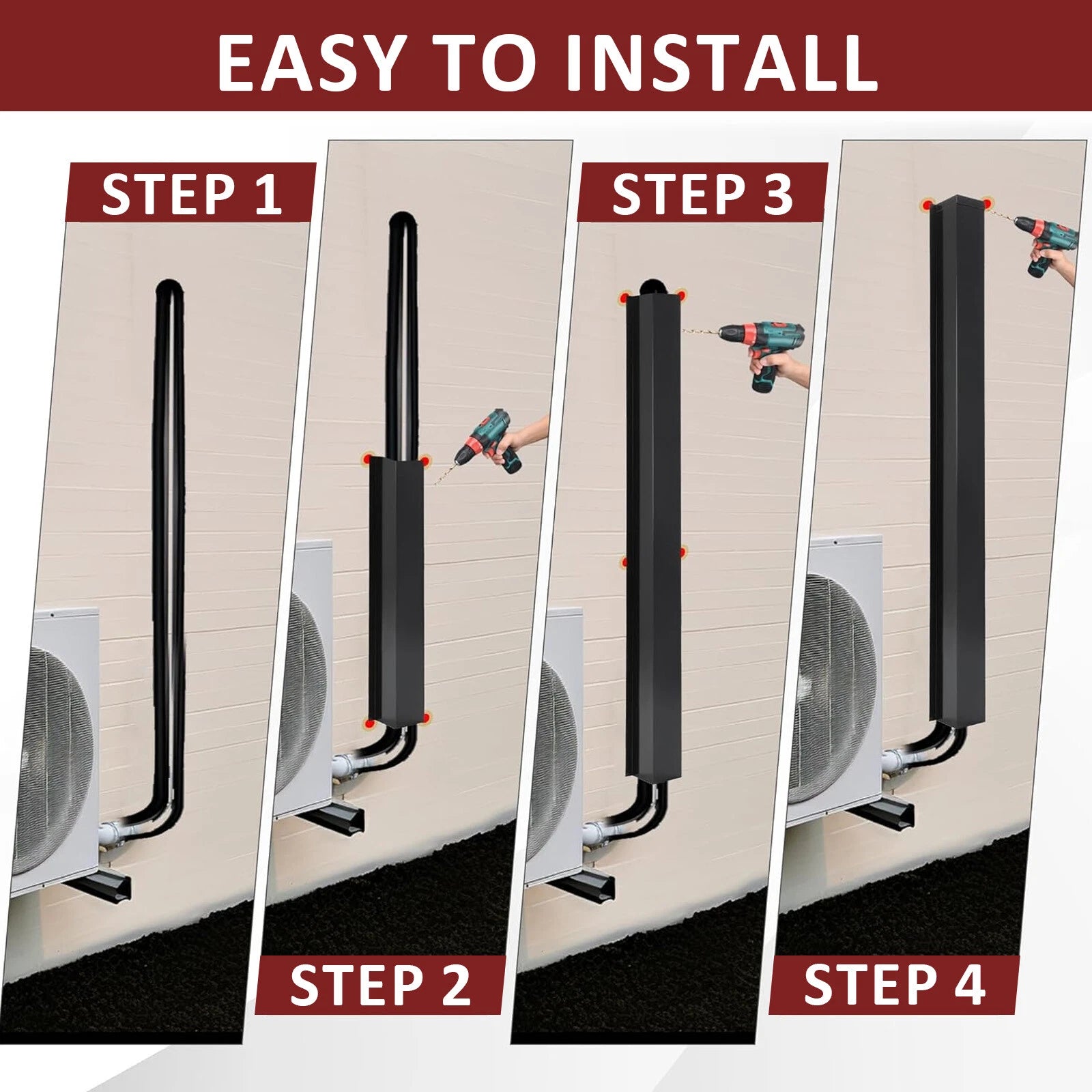 EASY TO INSTALL

STEP 1

STEP 2

STEP 3

STEP 4