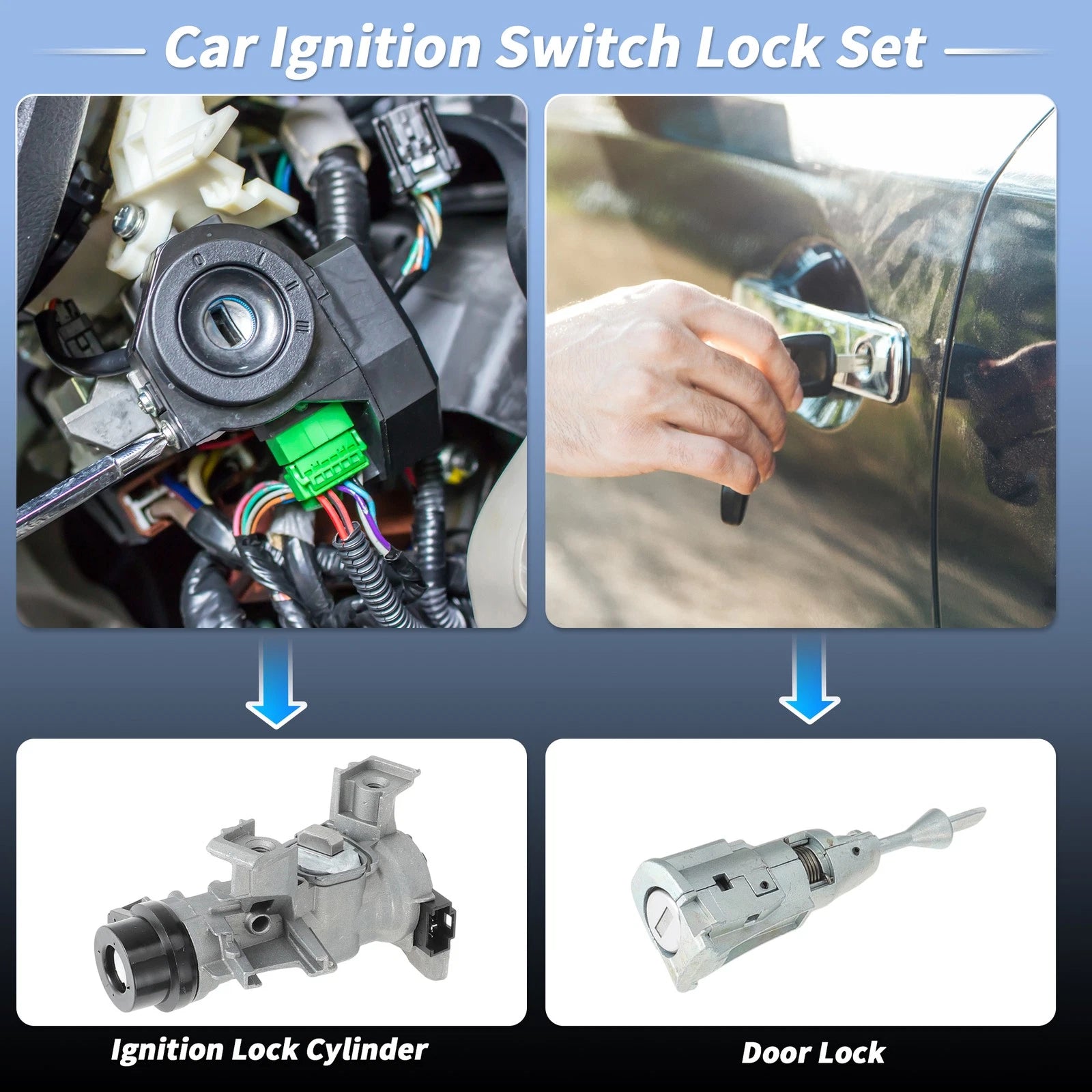 Car Ignition Switch Lock Set

0
I
II

Ignition Lock Cylinder

Door Lock