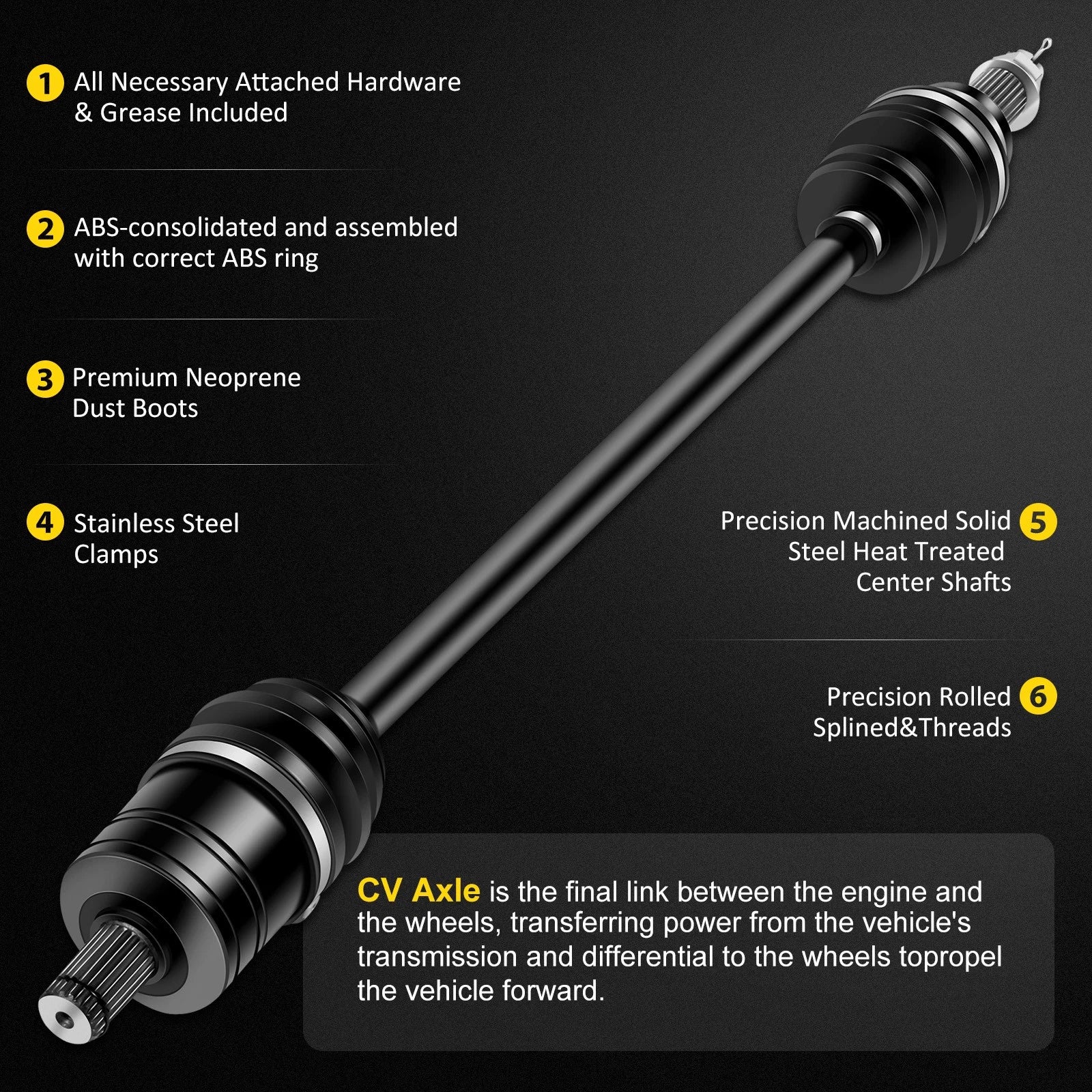 1 All Necessary Attached Hardware & Grease Included

2 ABS-consolidated and assembled with correct ABS ring

3 Premium Neoprene Dust Boots

4 Stainless Steel Clamps

Precision Machined Solid Steel Heat Treated Center Shafts 5

Precision Rolled Splined&Threads 6

CV Axle is the final link between the engine and the wheels, transferring power from the vehicle's transmission and differential to the wheels topropel the vehicle forward.