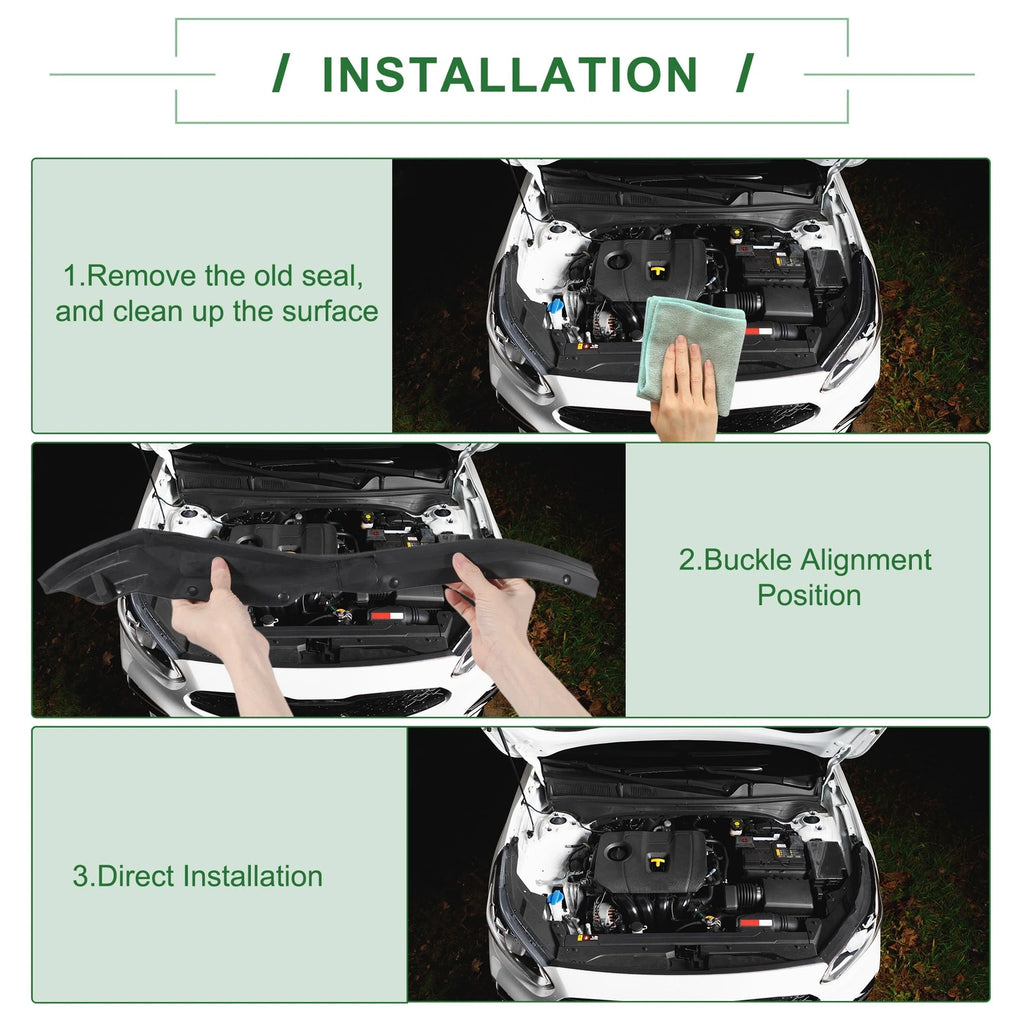 / INSTALLATION /

1.Remove the old seal, and clean up the surface

2.Buckle Alignment Position

3.Direct Installation