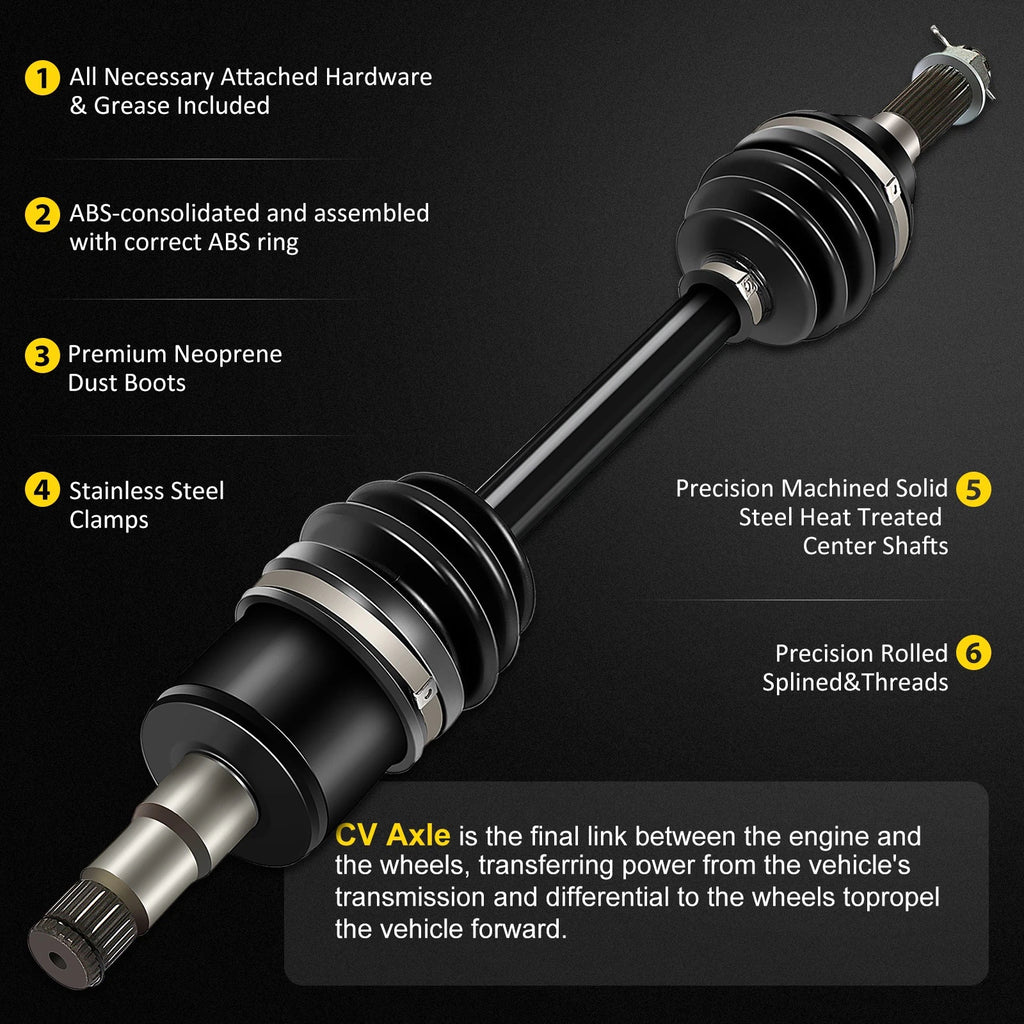 1 All Necessary Attached Hardware & Grease Included

2 ABS-consolidated and assembled with correct ABS ring

3 Premium Neoprene Dust Boots

4 Stainless Steel Clamps

Precision Machined Solid Steel Heat Treated Center Shafts 5

Precision Rolled Splined&Threads 6

CV Axle is the final link between the engine and the wheels, transferring power from the vehicle's transmission and differential to the wheels topropel the vehicle forward.