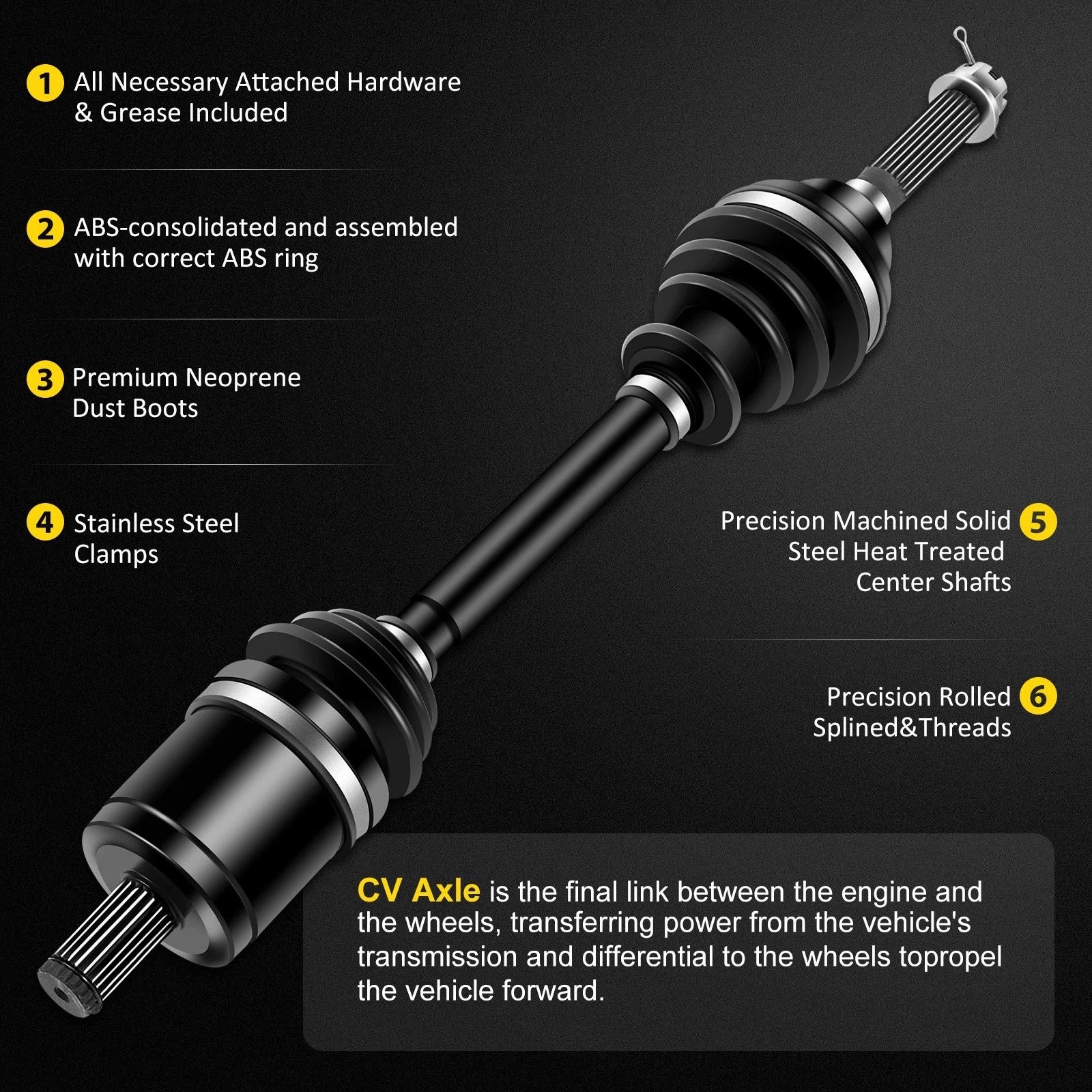 1 All Necessary Attached Hardware & Grease Included

2 ABS-consolidated and assembled with correct ABS ring

3 Premium Neoprene Dust Boots

4 Stainless Steel Clamps

Precision Machined Solid Steel Heat Treated Center Shafts 5

Precision Rolled Splined&Threads 6

CV Axle is the final link between the engine and the wheels, transferring power from the vehicle's transmission and differential to the wheels topropel the vehicle forward.