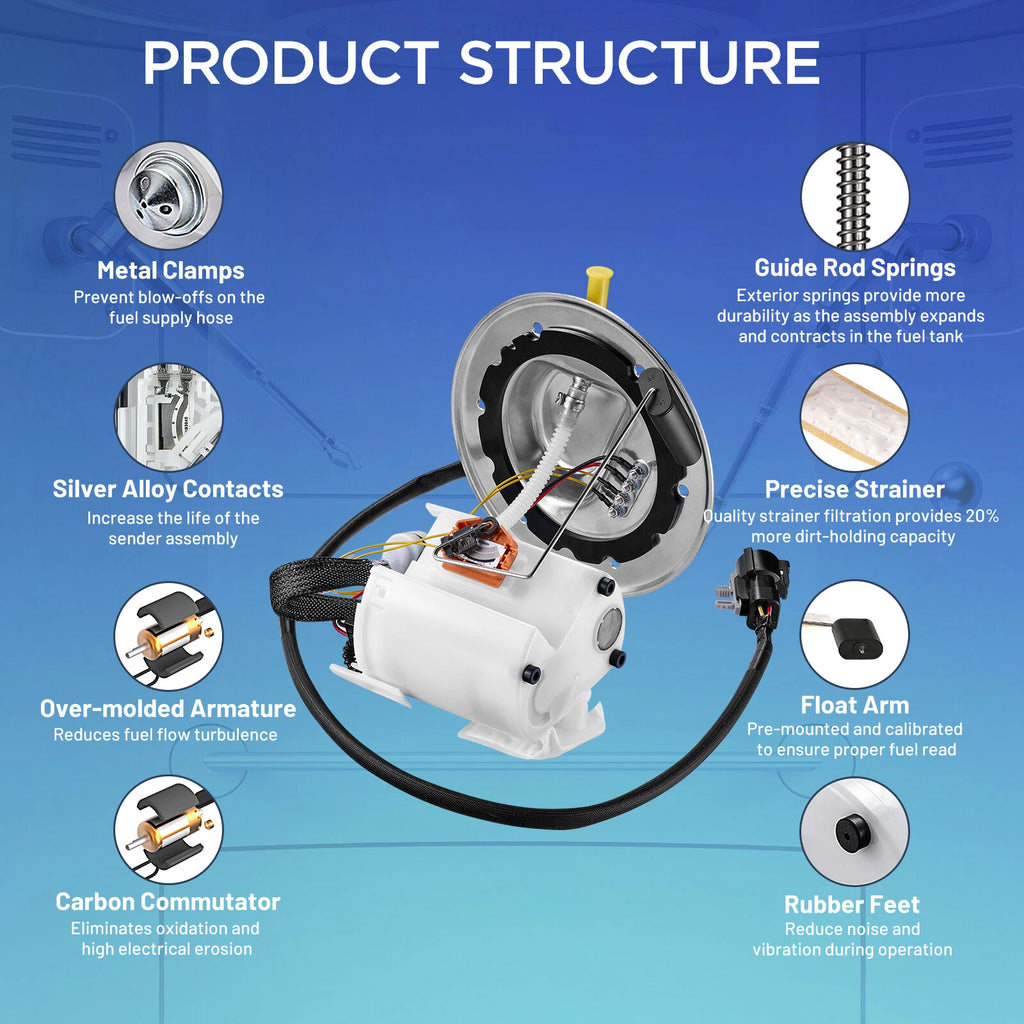 PRODUCT STRUCTURE

Metal Clamps
Prevent blow-offs on the fuel supply hose

Silver Alloy Contacts
Increase the life of the sender assembly

Over-molded Armature
Reduces fuel flow turbulence

Carbon Commutator
Eliminates oxidation and high electrical erosion

Guide Rod Springs
Exterior springs provide more durability as the assembly expands and contracts in the fuel tank

Precise Strainer
Quality strainer filtration provides 20% more dirt-holding capacity

Float Arm
Pre-mounted and calibrated to ensure proper fuel read

Rubber Feet
Reduce noise and vibration during operation