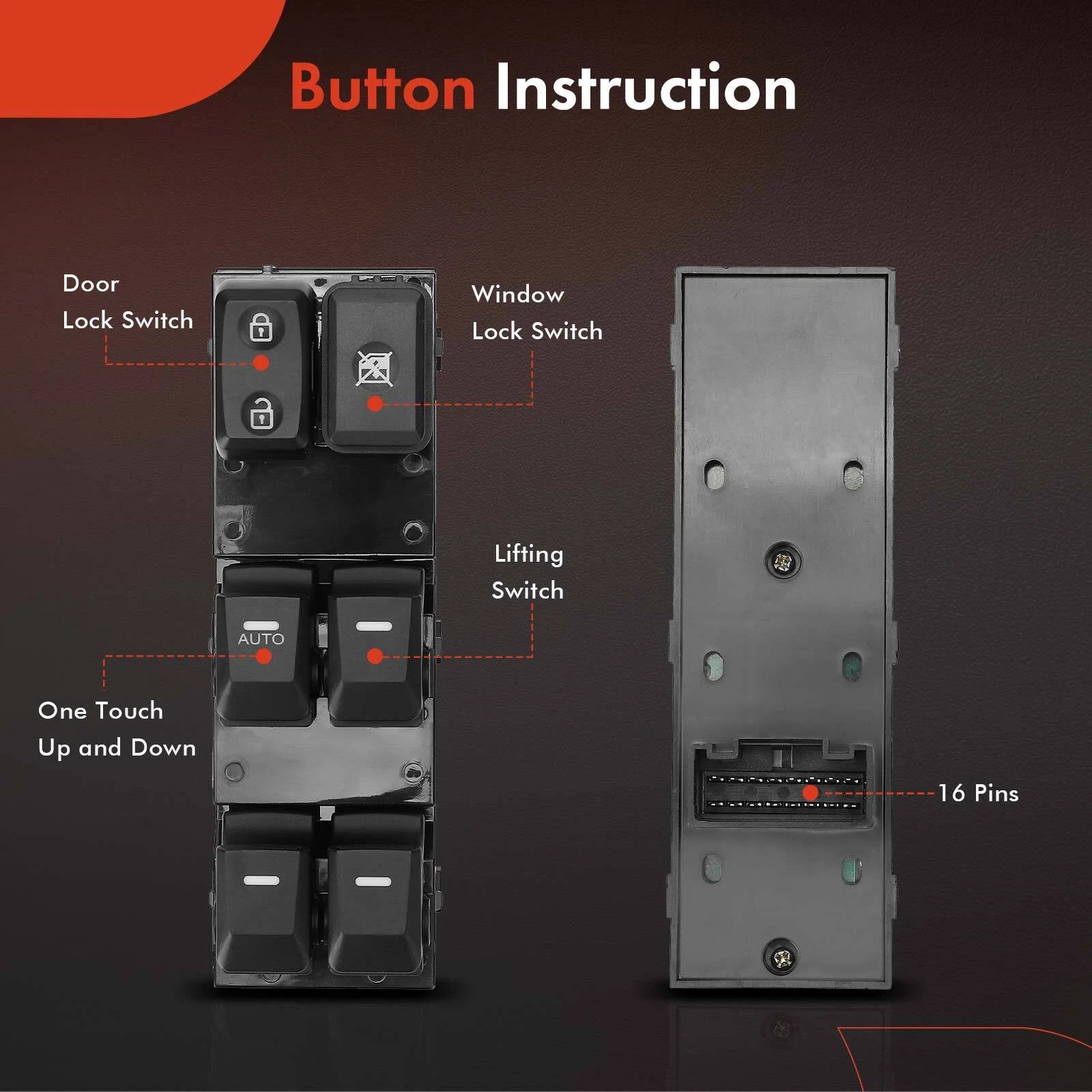 Button Instruction

Door Lock Switch

Window Lock Switch

Lifting Switch

AUTO

One Touch Up and Down

16 Pins