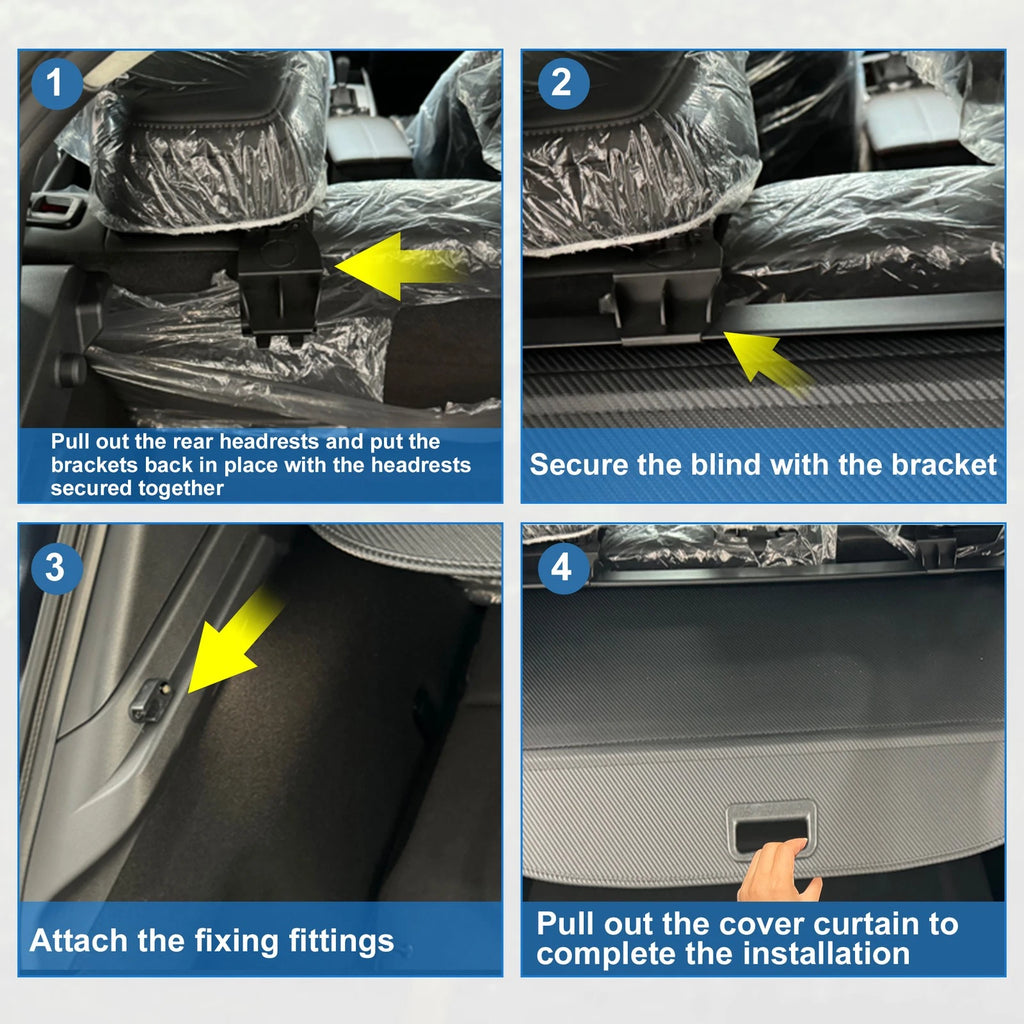 1

Pull out the rear headrests and put the brackets back in place with the headrests secured together

2

Secure the blind with the bracket

3

Attach the fixing fittings

4

Pull out the cover curtain to complete the installation