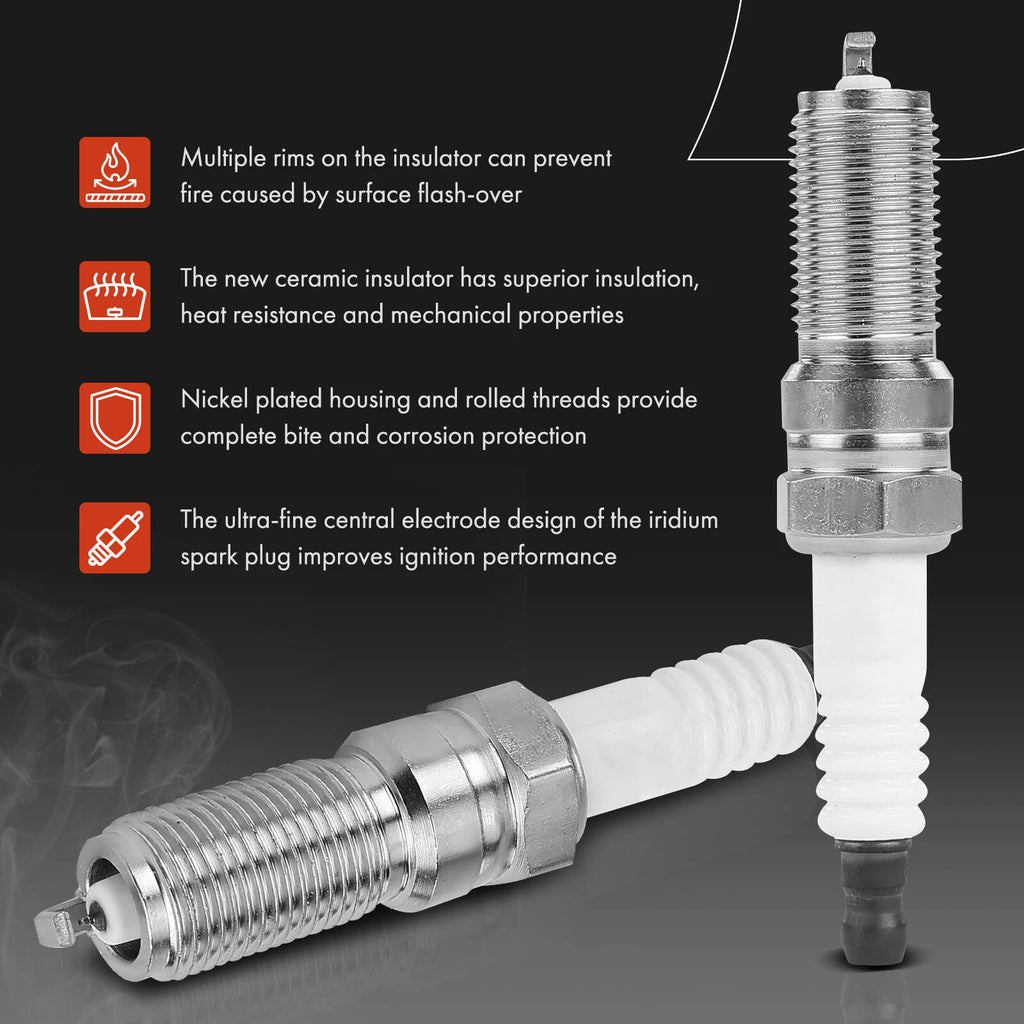 Multiple rims on the insulator can prevent fire caused by surface flash-over

The new ceramic insulator has superior insulation, heat resistance and mechanical properties

Nickel plated housing and rolled threads provide complete bite and corrosion protection

The ultra-fine central electrode design of the iridium spark plug improves ignition performance