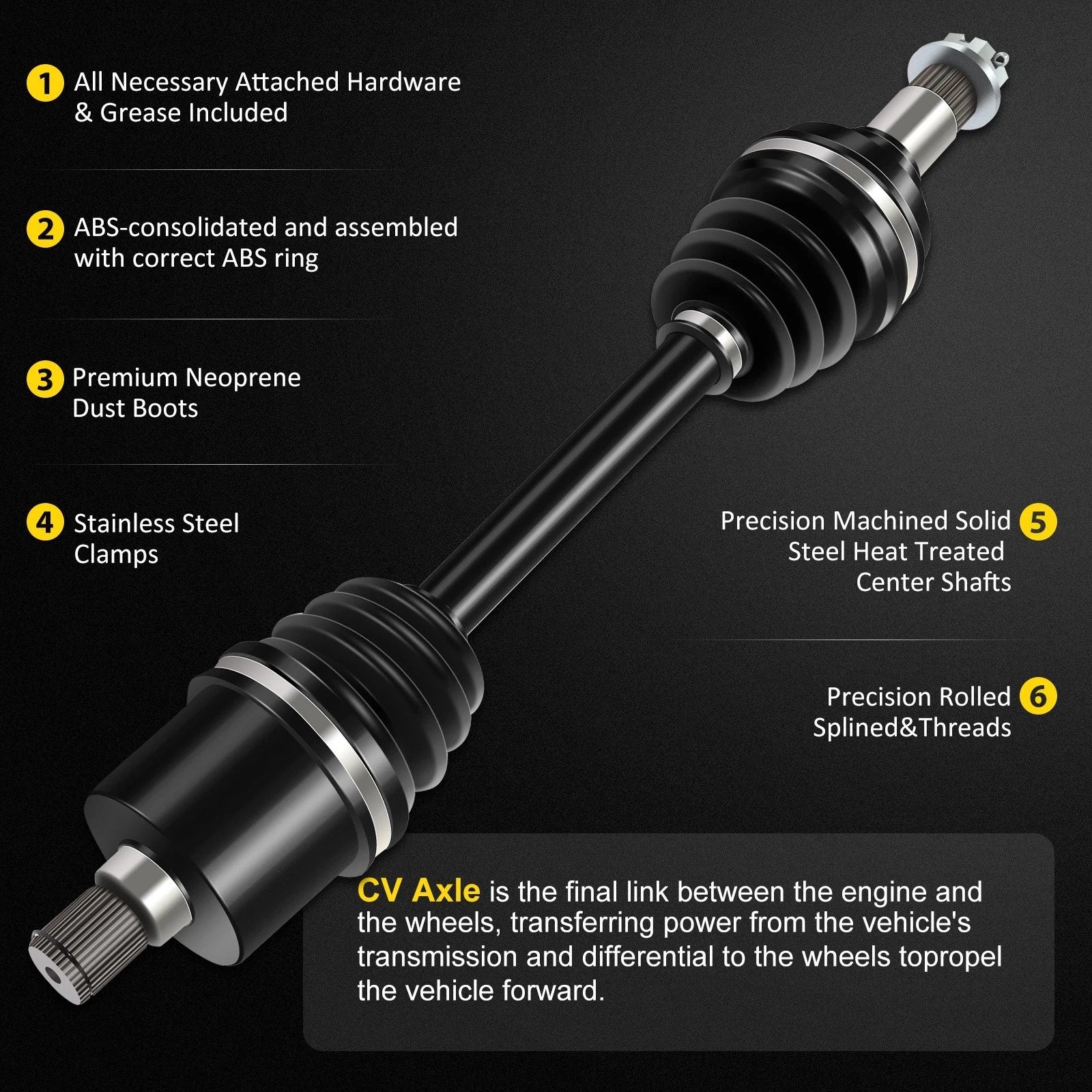 1 All Necessary Attached Hardware & Grease Included

2 ABS-consolidated and assembled with correct ABS ring

3 Premium Neoprene Dust Boots

4 Stainless Steel Clamps

Precision Machined Solid Steel Heat Treated Center Shafts 5

Precision Rolled Splined&Threads 6

CV Axle is the final link between the engine and the wheels, transferring power from the vehicle's transmission and differential to the wheels topropel the vehicle forward.