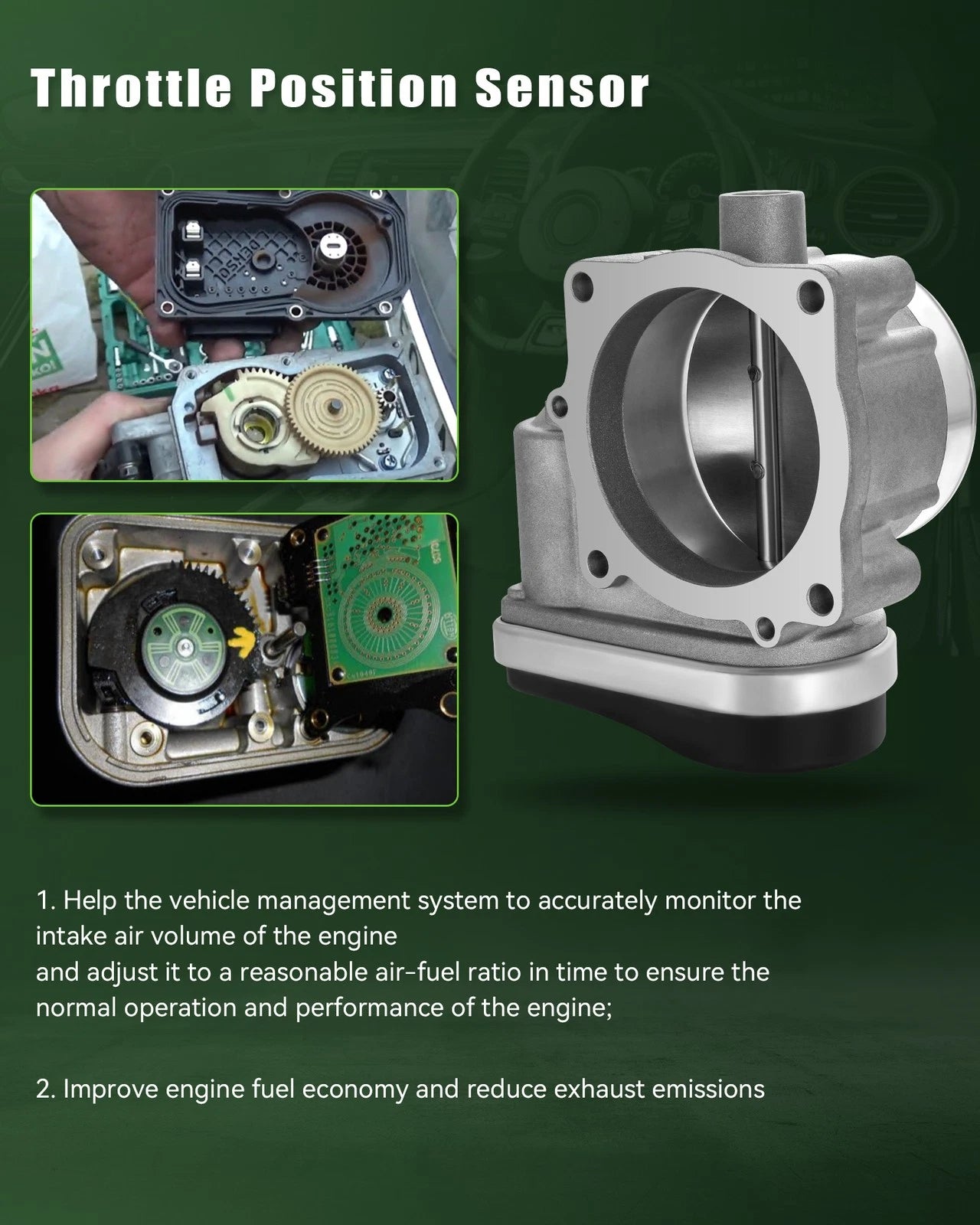 Throttle Position Sensor

1. Help the vehicle management system to accurately monitor the intake air volume of the engine
and adjust it to a reasonable air-fuel ratio in time to ensure the normal operation and performance of the engine;

2. Improve engine fuel economy and reduce exhaust emissions