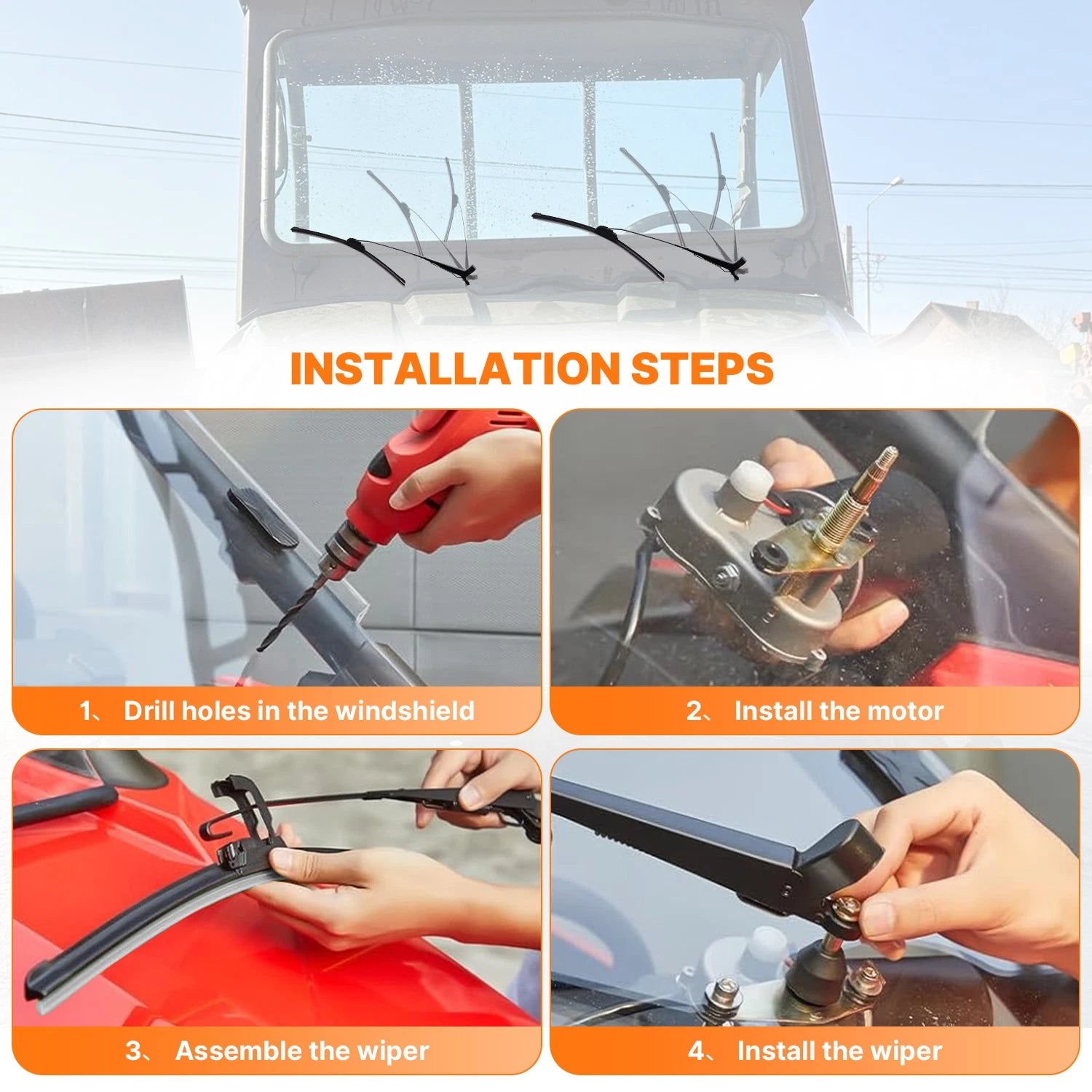 INSTALLATION STEPS

1、 Drill holes in the windshield

2、 Install the motor

3、 Assemble the wiper

4、 Install the wiper