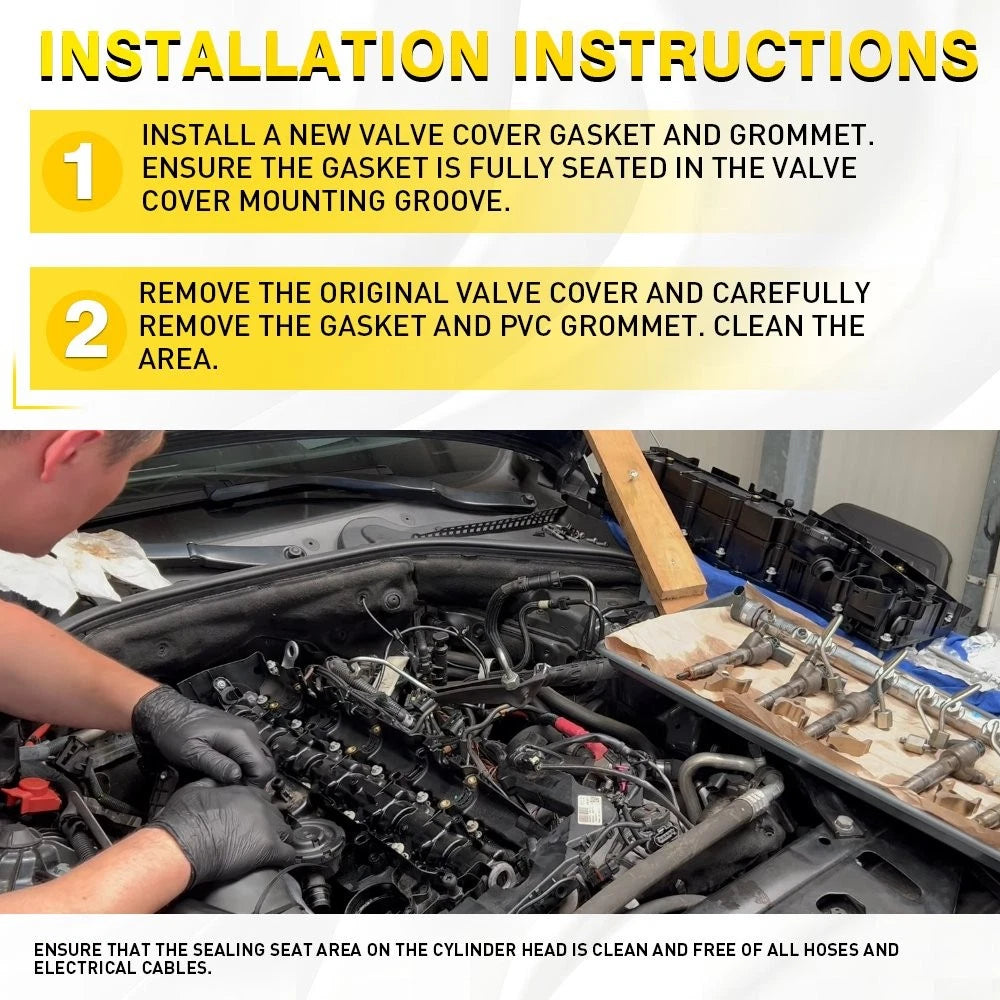 INSTALLATION INSTRUCTIONS

1 INSTALL A NEW VALVE COVER GASKET AND GROMMET. ENSURE THE GASKET IS FULLY SEATED IN THE VALVE COVER MOUNTING GROOVE.

2 REMOVE THE ORIGINAL VALVE COVER AND CAREFULLY REMOVE THE GASKET AND PVC GROMMET. CLEAN THE AREA.

ENSURE THAT THE SEALING SEAT AREA ON THE CYLINDER HEAD IS CLEAN AND FREE OF ALL HOSES AND ELECTRICAL CABLES.