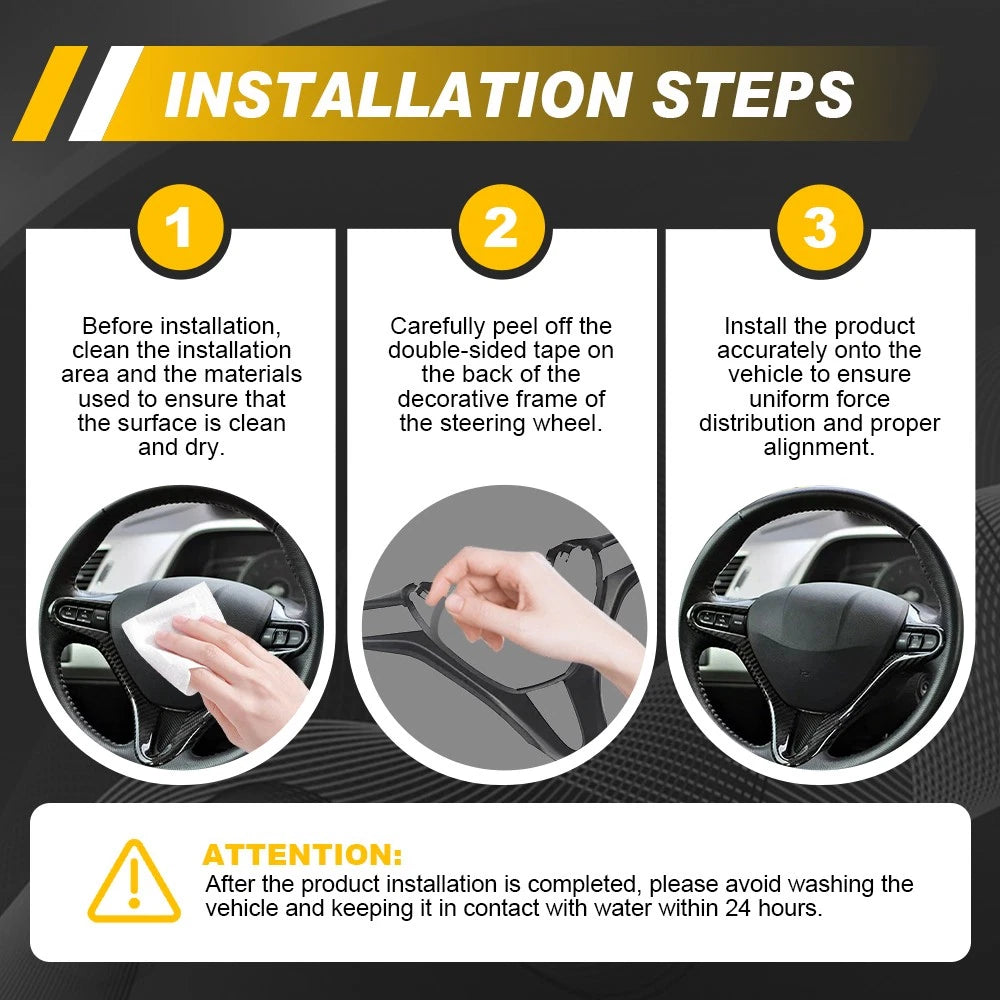 INSTALLATION STEPS

1

Before installation, clean the installation area and the materials used to ensure that the surface is clean and dry.

2

Carefully peel off the double-sided tape on the back of the decorative frame of the steering wheel.

3

Install the product accurately onto the vehicle to ensure uniform force distribution and proper alignment.

ATTENTION:
After the product installation is completed, please avoid washing the vehicle and keeping it in contact with water within 24 hours.