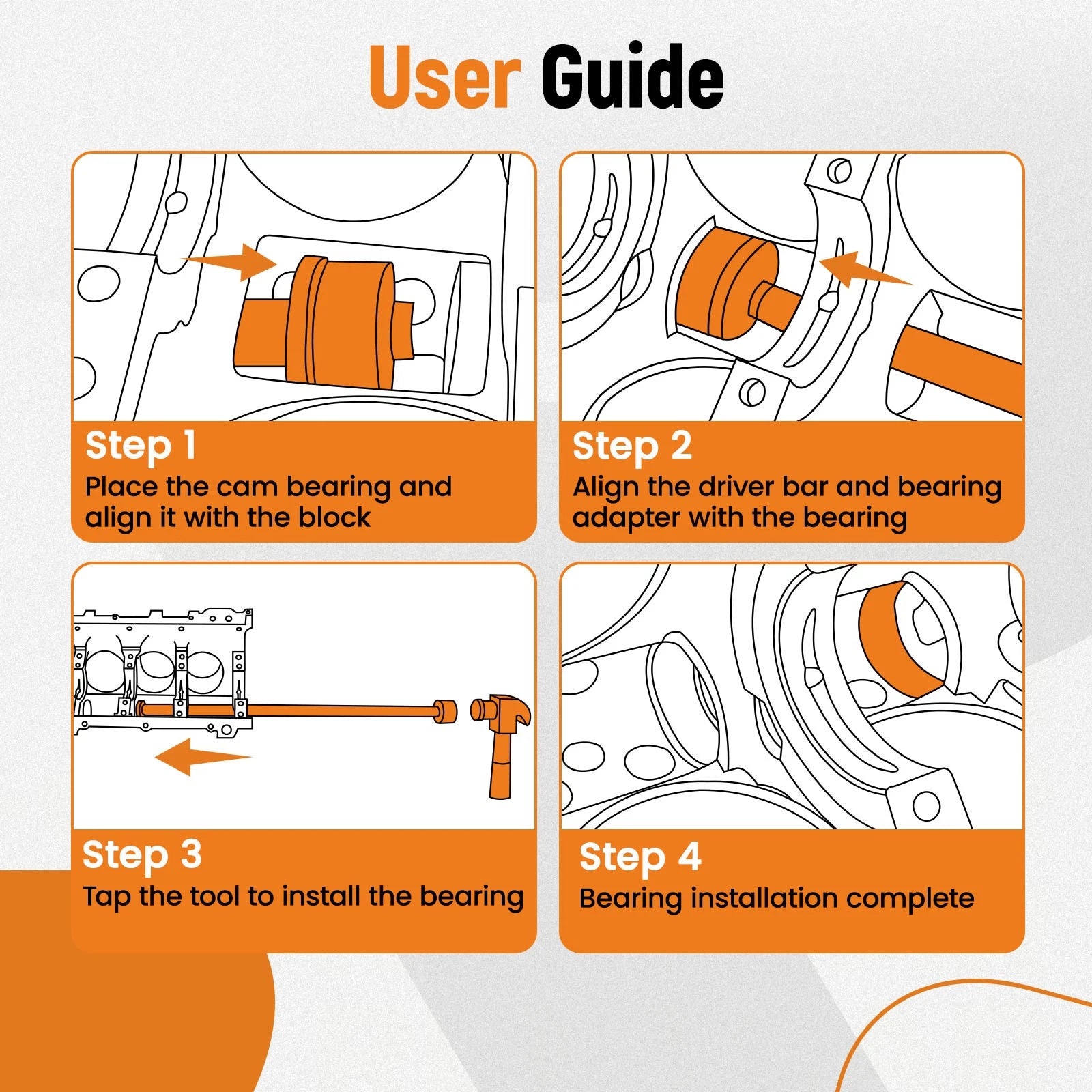 User Guide

Step 1
Place the cam bearing and align it with the block

Step 2
Align the driver bar and bearing adapter with the bearing

Step 3
Tap the tool to install the bearing

Step 4
Bearing installation complete