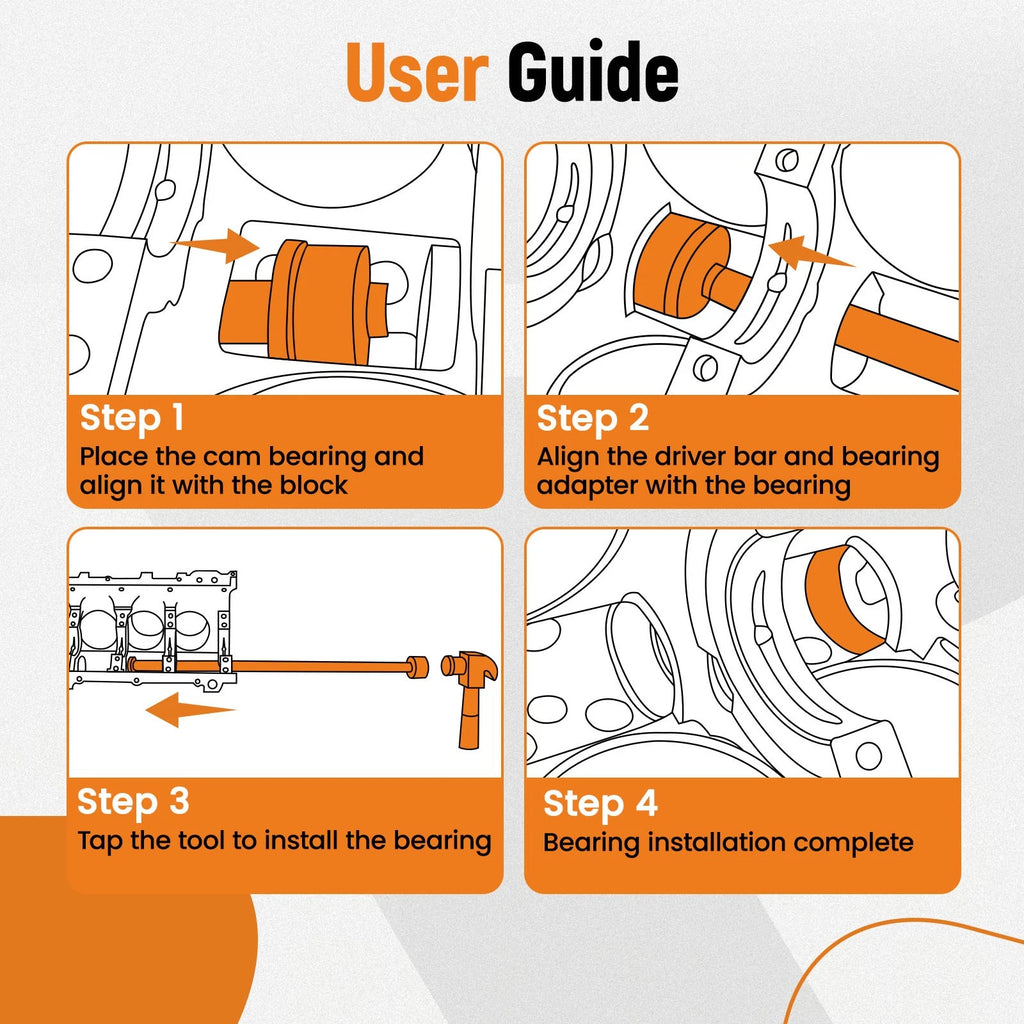 User Guide

Step 1
Place the cam bearing and align it with the block

Step 2
Align the driver bar and bearing adapter with the bearing

Step 3
Tap the tool to install the bearing

Step 4
Bearing installation complete