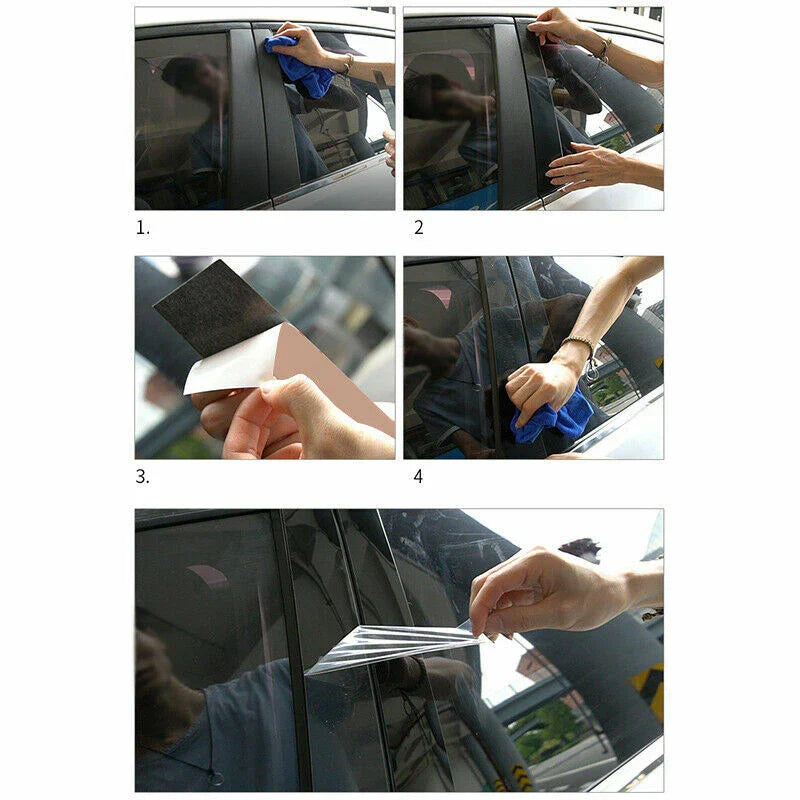 1.

2

3.

4